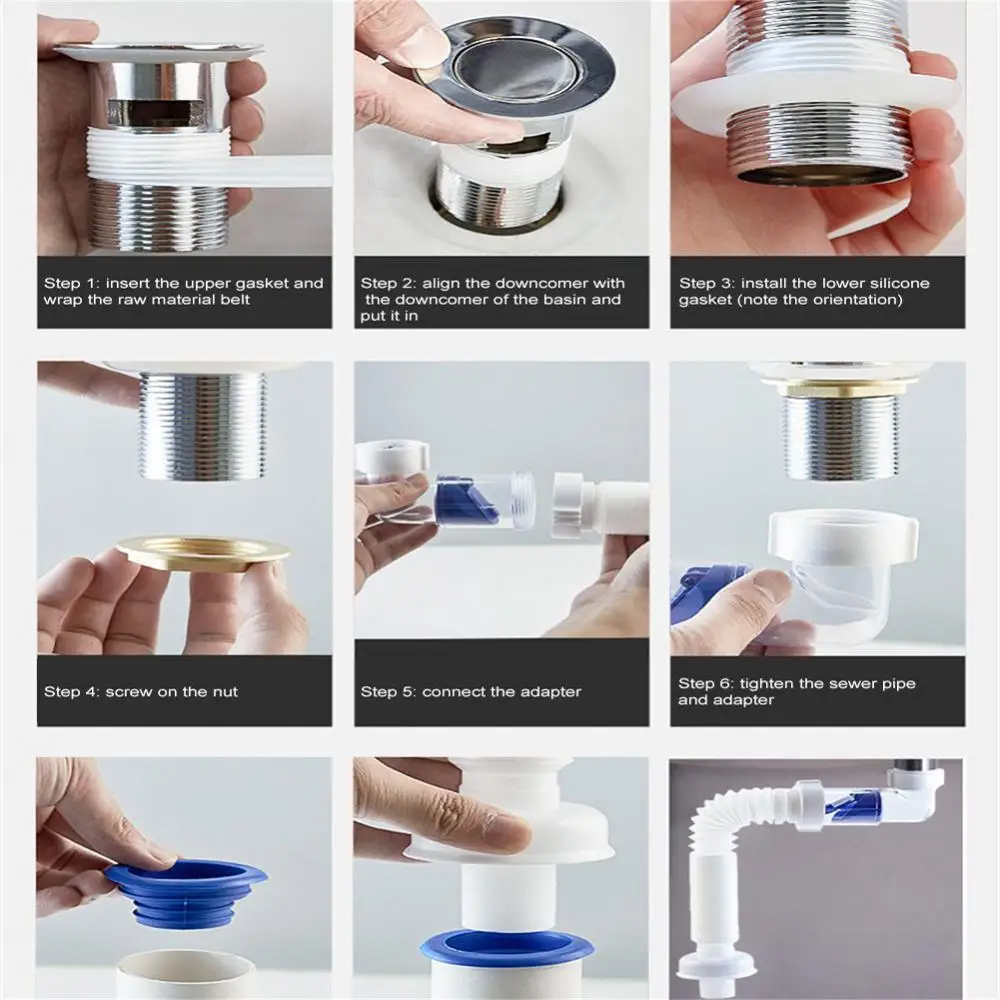 Step 1: insert the upper gasket and wrap the raw material belt

Step 2: align the downcomer with the downcomer of the basin and put it in

Step 3: install the lower silicone gasket (note the orientation)

Step 4: screw on the nut

Step 5: connect the adapter

Step 6: tighten the sewer pipe and adapter