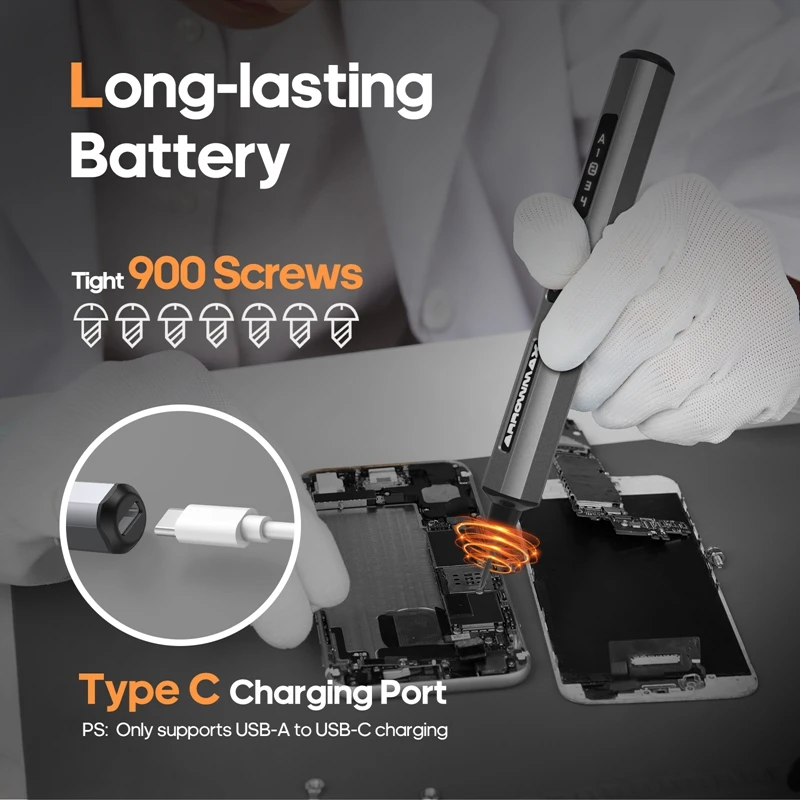 Long-lasting Battery

Tight 900 Screws

A 1 2 3 4

ARROWMAX

Type C Charging Port

PS: Only supports USB-A to USB-C charging