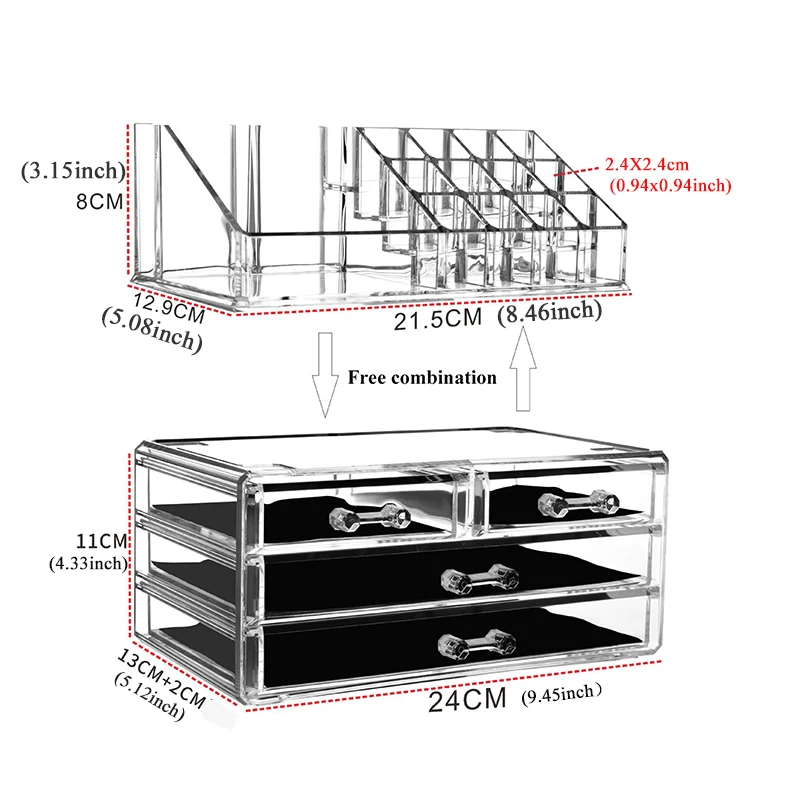 (3.15inch)
8CM

2.4X2.4cm
(0.94x0.94inch)

12.9CM
(5.08inch)

21.5CM (8.46inch)

Free combination

11CM
(4.33inch)

13CM+2CM
(5.12inch)

24CM (9.45inch)