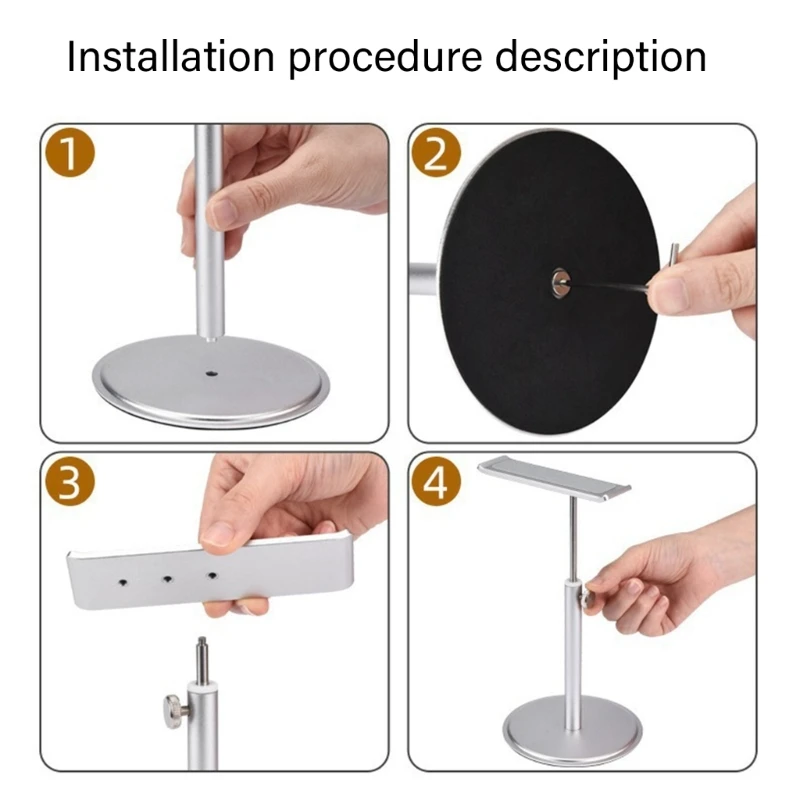 Installation procedure description

1

2

3

4