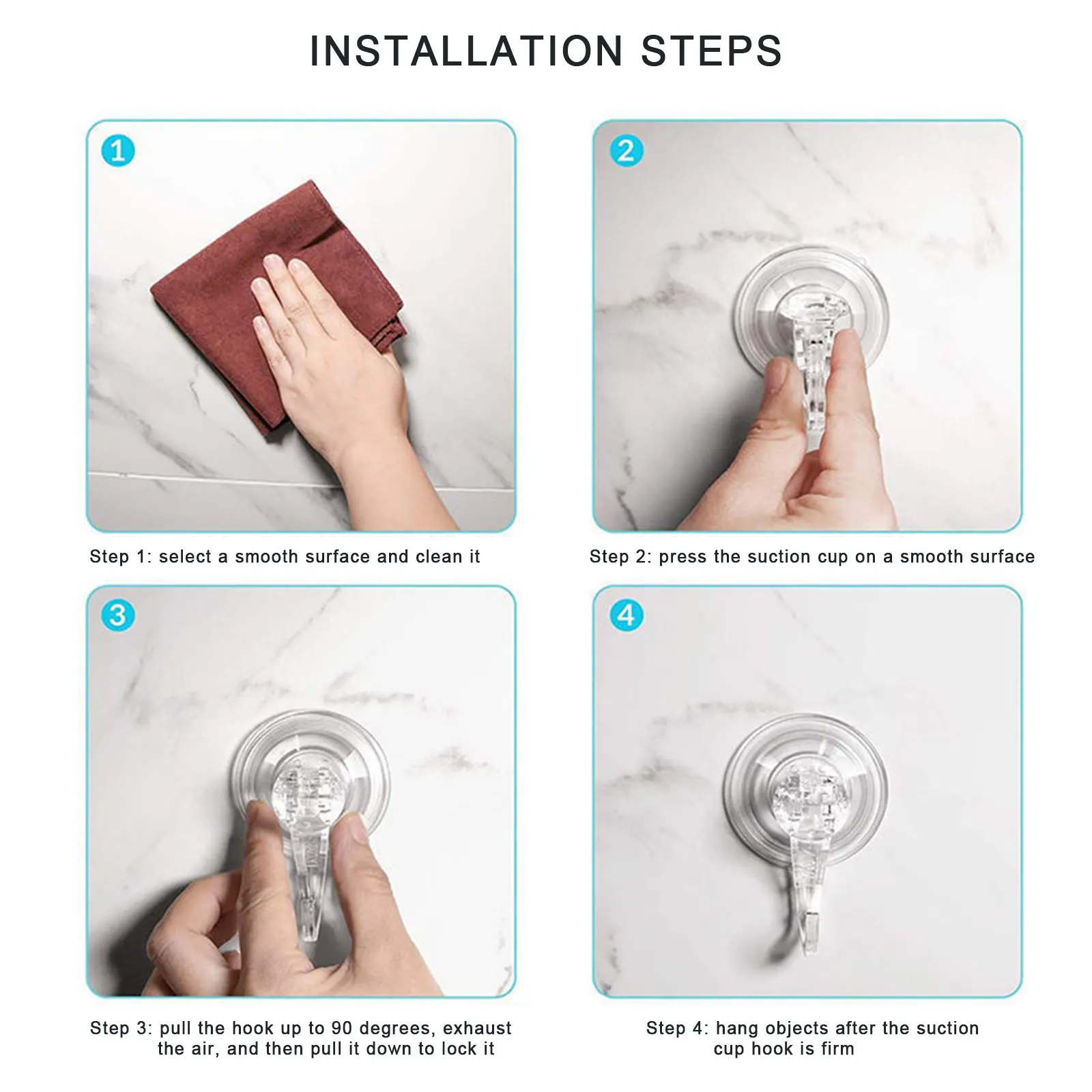 INSTALLATION STEPS

1

Step 1: select a smooth surface and clean it

2

Step 2: press the suction cup on a smooth surface

3

Step 3: pull the hook up to 90 degrees, exhaust the air, and then pull it down to lock it

4

Step 4: hang objects after the suction cup hook is firm