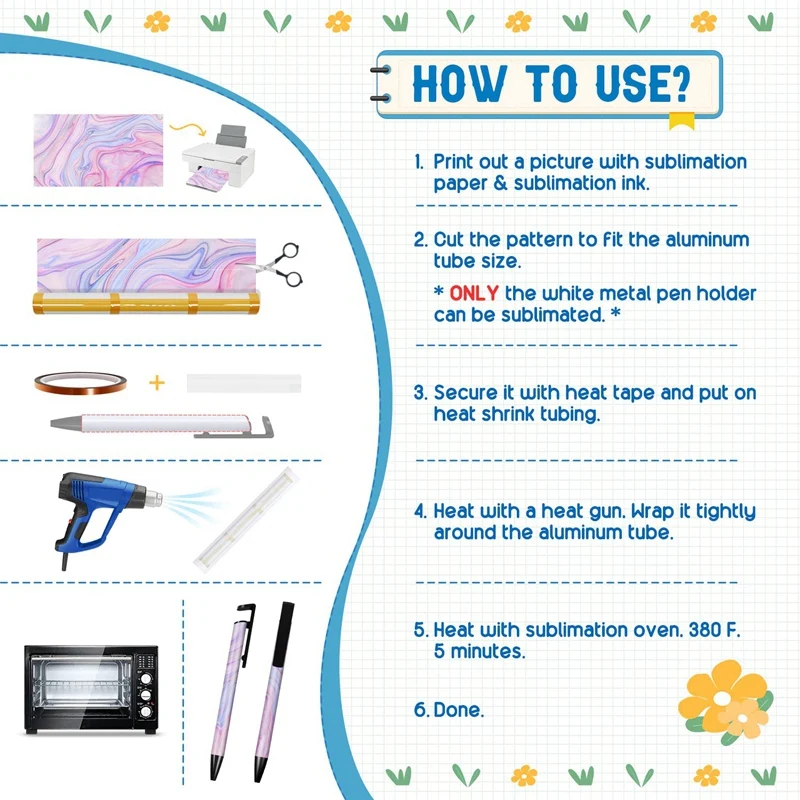 HOW TO USE?

1. Print out a picture with sublimation paper & sublimation ink.

2. Cut the pattern to fit the aluminum tube size.

* ONLY the white metal pen holder can be sublimated. *

3. Secure it with heat tape and put on heat shrink tubing.

4. Heat with a heat gun. Wrap it tightly around the aluminum tube.

5. Heat with sublimation oven. 380 F. 5 minutes.

6. Done.