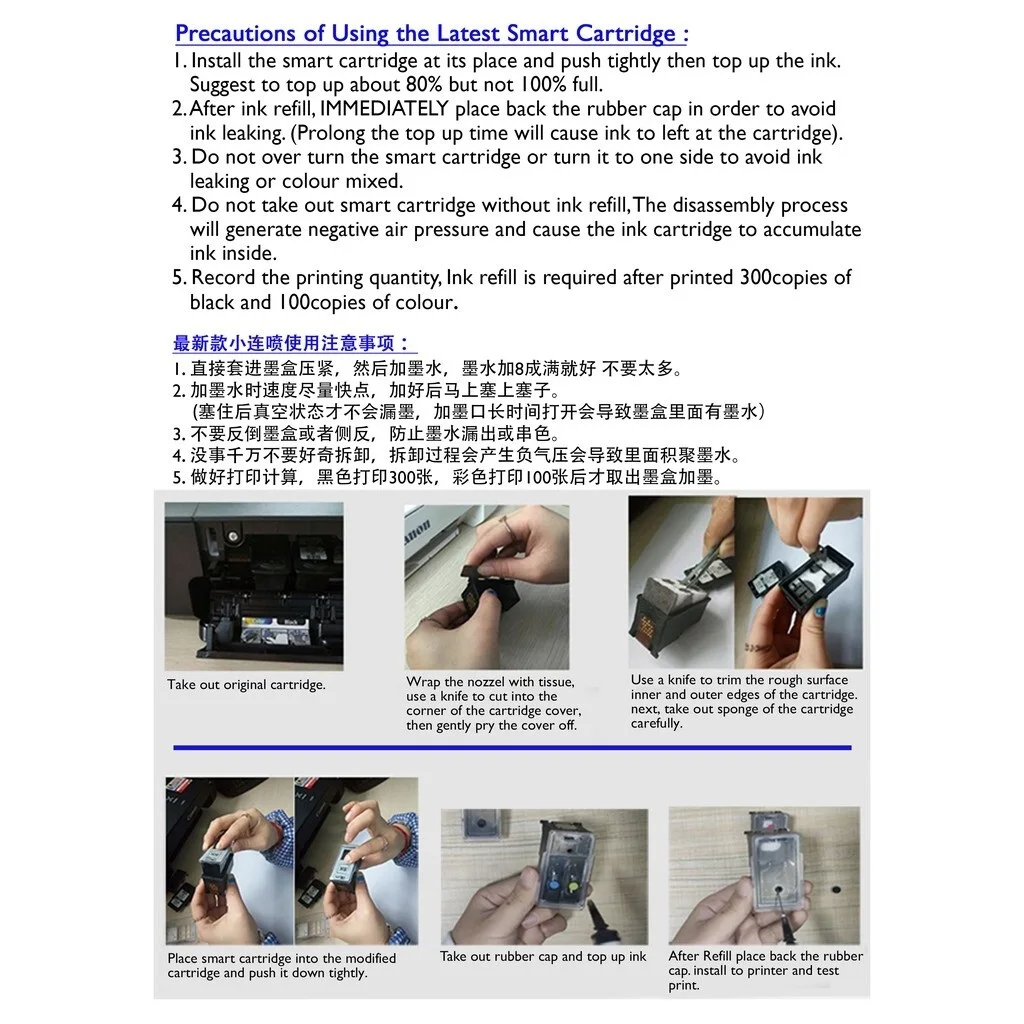 Precautions of Using the Latest Smart Cartridge :

1. Install the smart cartridge at its place and push tightly then top up the ink. Suggest to top up about 80% but not 100% full.
2. After ink refill, IMMEDIATELY place back the rubber cap in order to avoid ink leaking. (Prolong the top up time will cause ink to left at the cartridge).
3. Do not over turn the smart cartridge or turn it to one side to avoid ink leaking or colour mixed.
4. Do not take out smart cartridge without ink refill, The disassembly process will generate negative air pressure and cause the ink cartridge to accumulate ink inside.
5. Record the printing quantity, Ink refill is required after printed 300copies of black and 100copies of colour.

最新款小连喷使用注意事项：
1. 直接套进墨盒压紧，然后加墨水，墨水加8成满就好 不要太多。
2. 加墨水时速度尽量快点，加好后马上塞上塞子。
(塞住后真空状态才不会漏墨，加墨口长时间打开会导致墨盒里面有墨水)
3. 不要反倒墨盒或者侧反，防止墨水漏出或串色。
4. 没事千万不要好奇拆卸，拆卸过程会产生负气压会导致里面积聚墨水。
5. 做好打印计算，黑色打印300张，彩色打印100张后才取出墨盒加墨。

Take out original cartridge.

Wrap the nozzel with tissue, use a knife to cut into the corner of the cartridge cover, then gently pry the cover off.

Use a knife to trim the rough surface inner and outer edges of the cartridge. next, take out sponge of the cartridge carefully.

Place smart cartridge into the modified cartridge and push it down tightly.

Take out rubber cap and top up ink

After Refill place back the rubber cap. install to printer and test print.