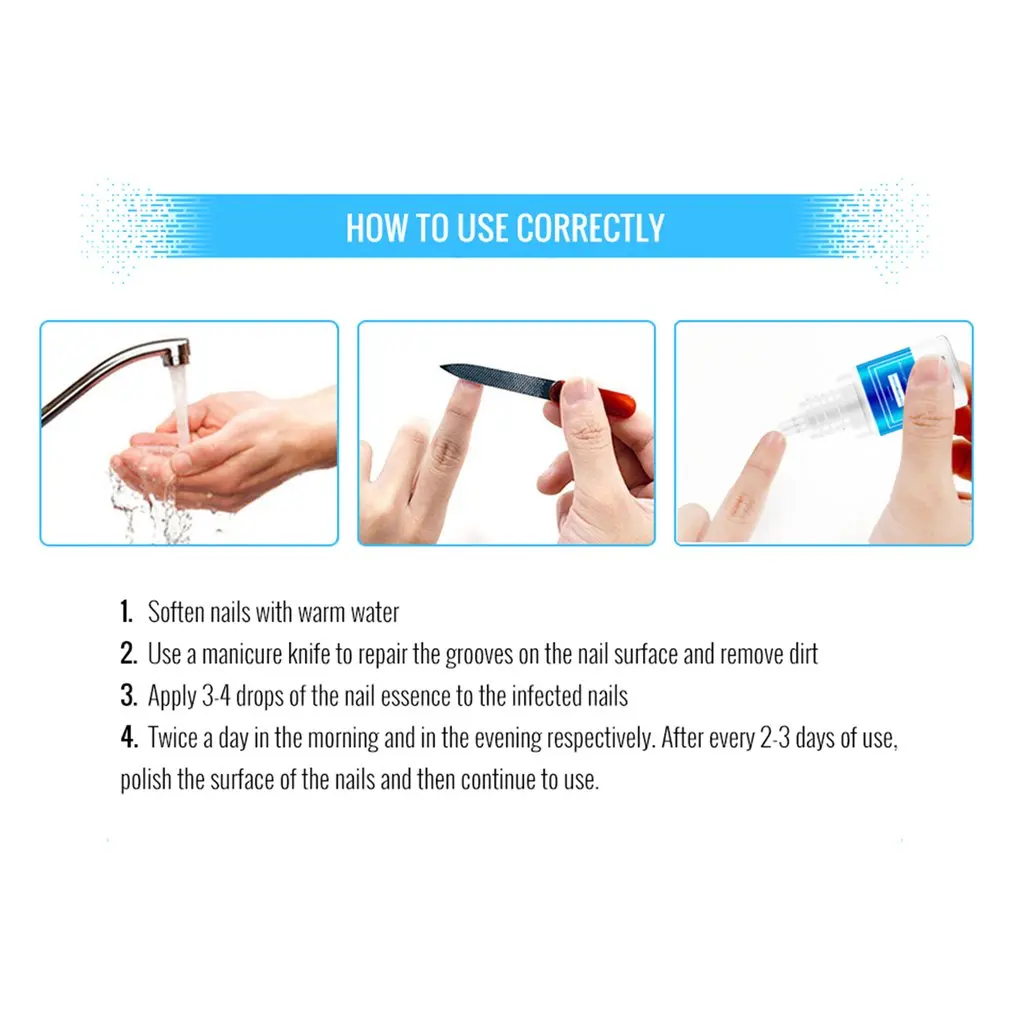 HOW TO USE CORRECTLY

1. Soften nails with warm water
2. Use a manicure knife to repair the grooves on the nail surface and remove dirt
3. Apply 3-4 drops of the nail essence to the infected nails
4. Twice a day in the morning and in the evening respectively. After every 2-3 days of use, polish the surface of the nails and then continue to use.