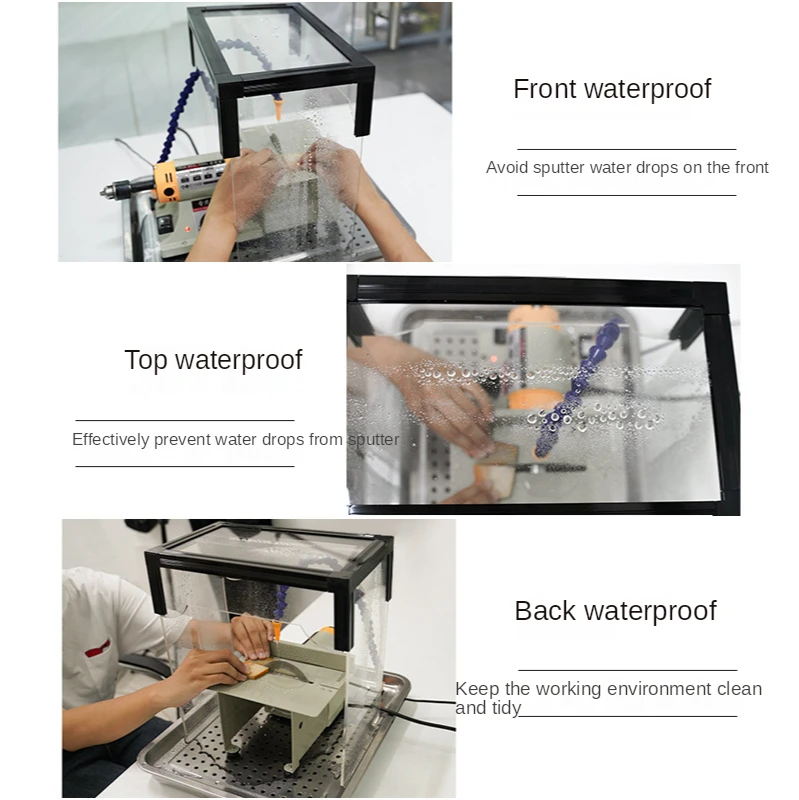 Front waterproof

Avoid sputter water drops on the front

Top waterproof

Effectively prevent water drops from sputter

Back waterproof

Keep the working environment clean and tidy