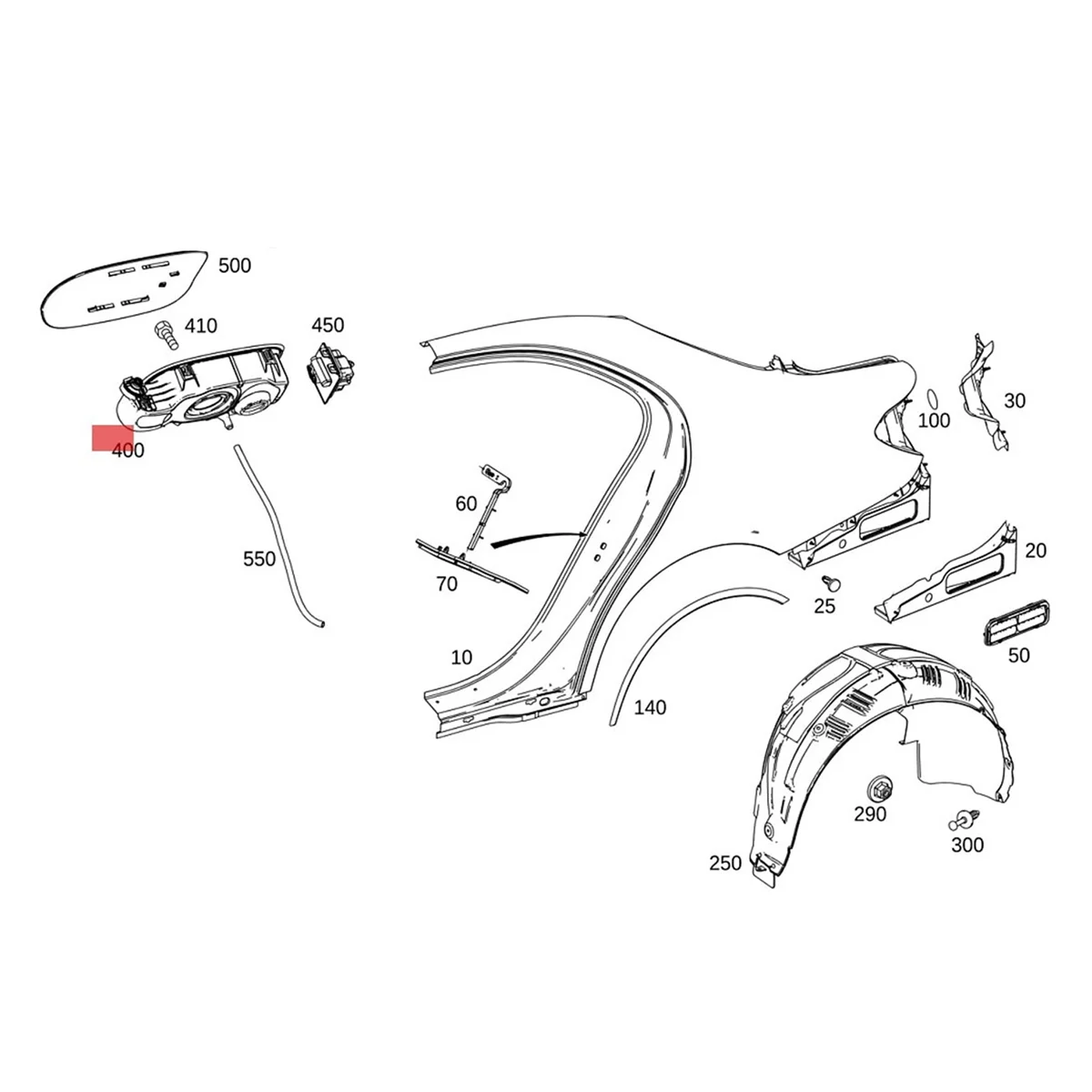 500
410
450
400
550
60
70
10
140
100
30
20
25
50
290
300
250