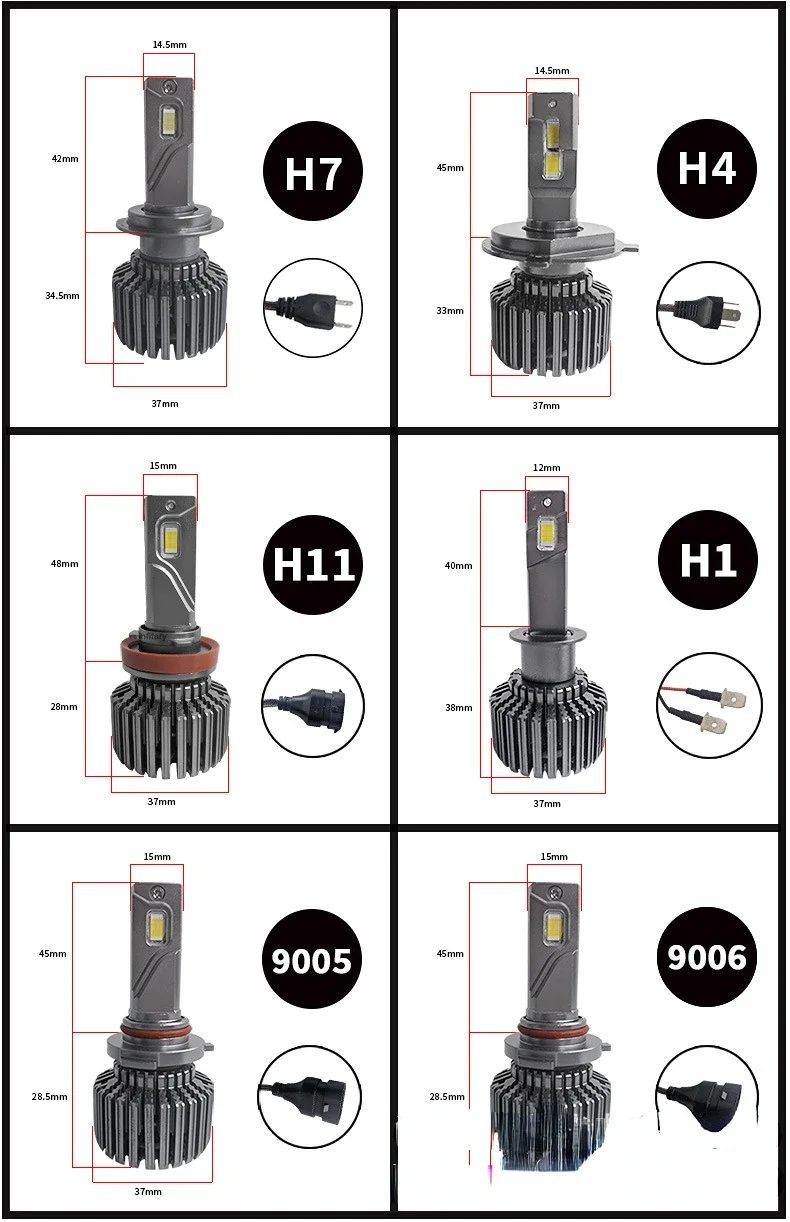 14.5mm
42mm
34.5mm
37mm
H7

14.5mm
45mm
33mm
37mm
H4

15mm
48mm
28mm
37mm
H11

12mm
40mm
38mm
37mm
H1

15mm
45mm
28.5mm
37mm
9005

15mm
45mm
28.5mm
9006