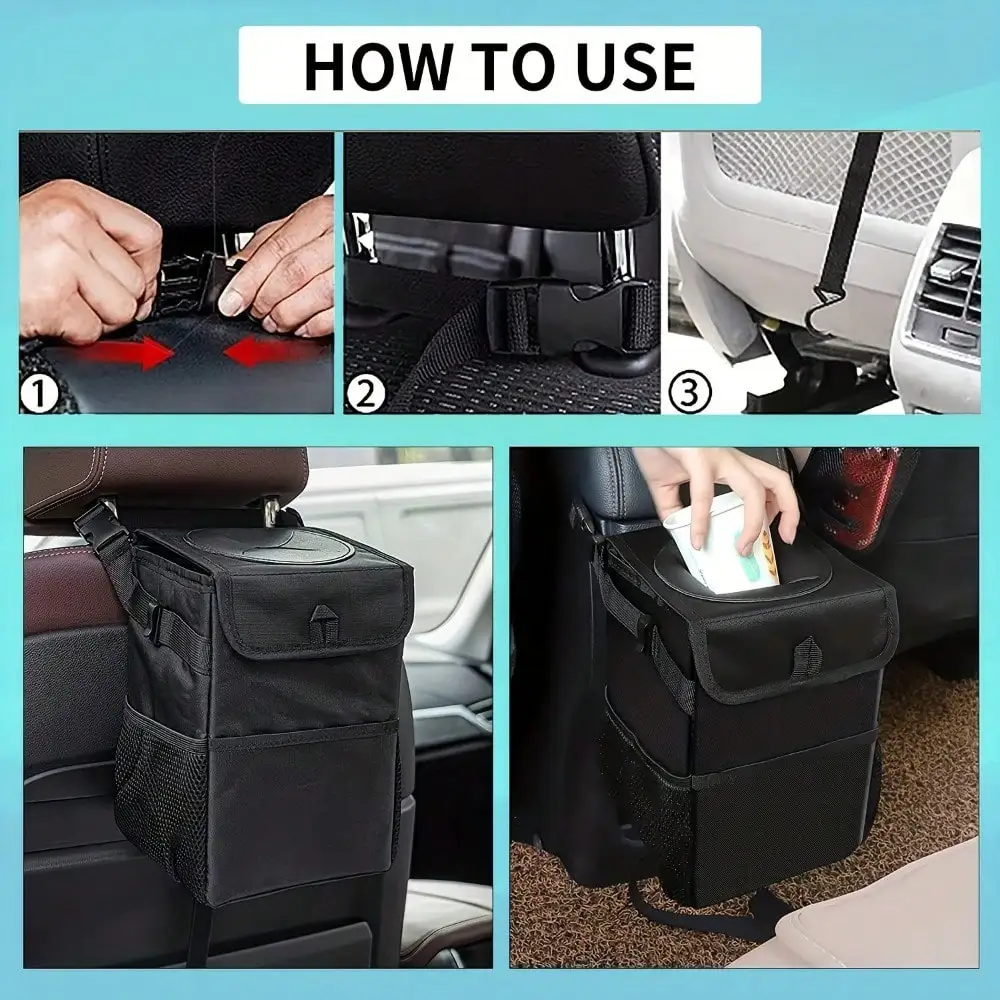 HOW TO USE

①

②

③