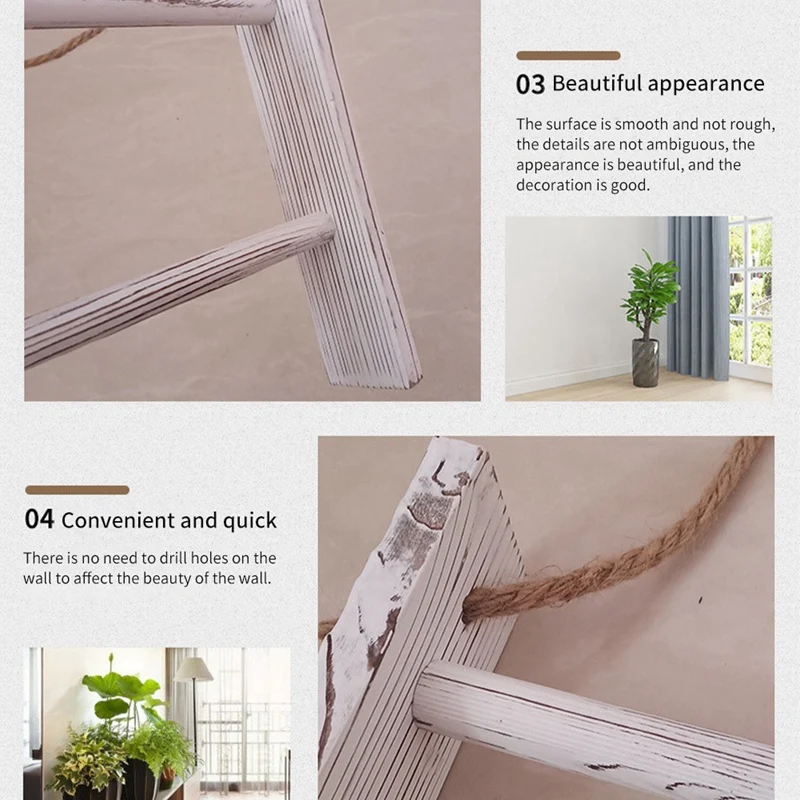 03 Beautiful appearance

The surface is smooth and not rough, the details are not ambiguous, the appearance is beautiful, and the decoration is good.

04 Convenient and quick

There is no need to drill holes on the wall to affect the beauty of the wall.