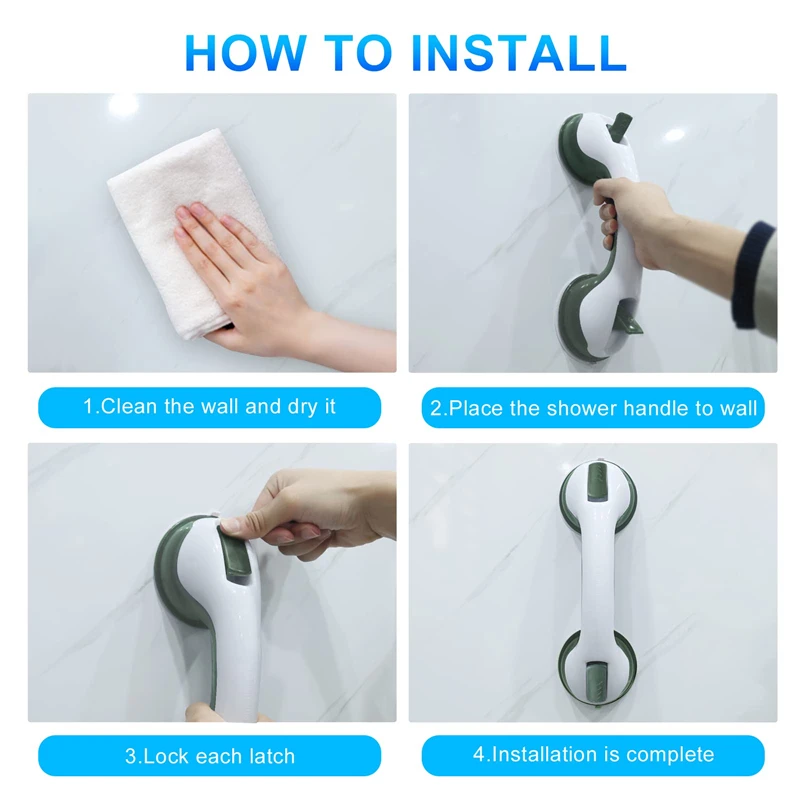 HOW TO INSTALL

1.Clean the wall and dry it

2.Place the shower handle to wall

3.Lock each latch

4.Installation is complete