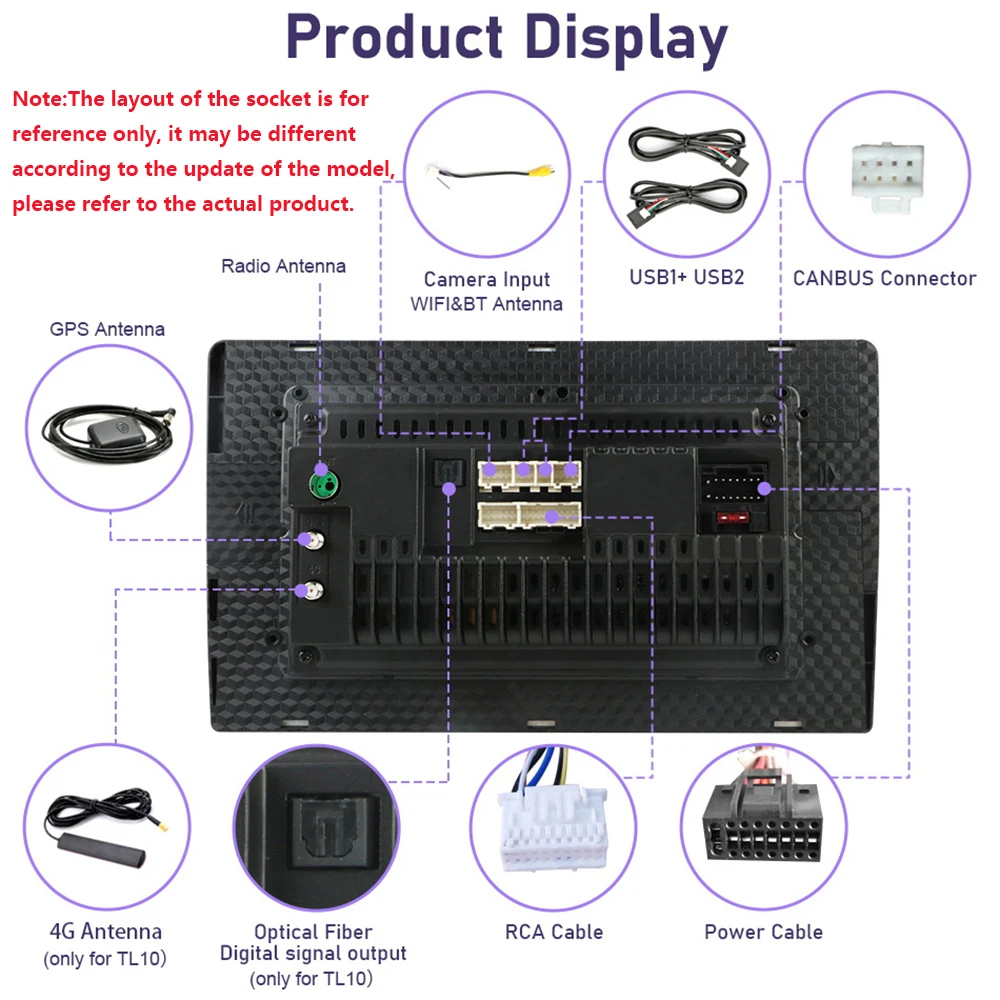 Product Display

Note:The layout of the socket is for reference only, it may be different according to the update of the model, please refer to the actual product.

Radio Antenna

Camera Input
WIFI&BT Antenna

USB1+ USB2

CANBUS Connector

GPS Antenna

4G Antenna
(only for TL10)

Optical Fiber
Digital signal output
(only for TL10)

RCA Cable

Power Cable