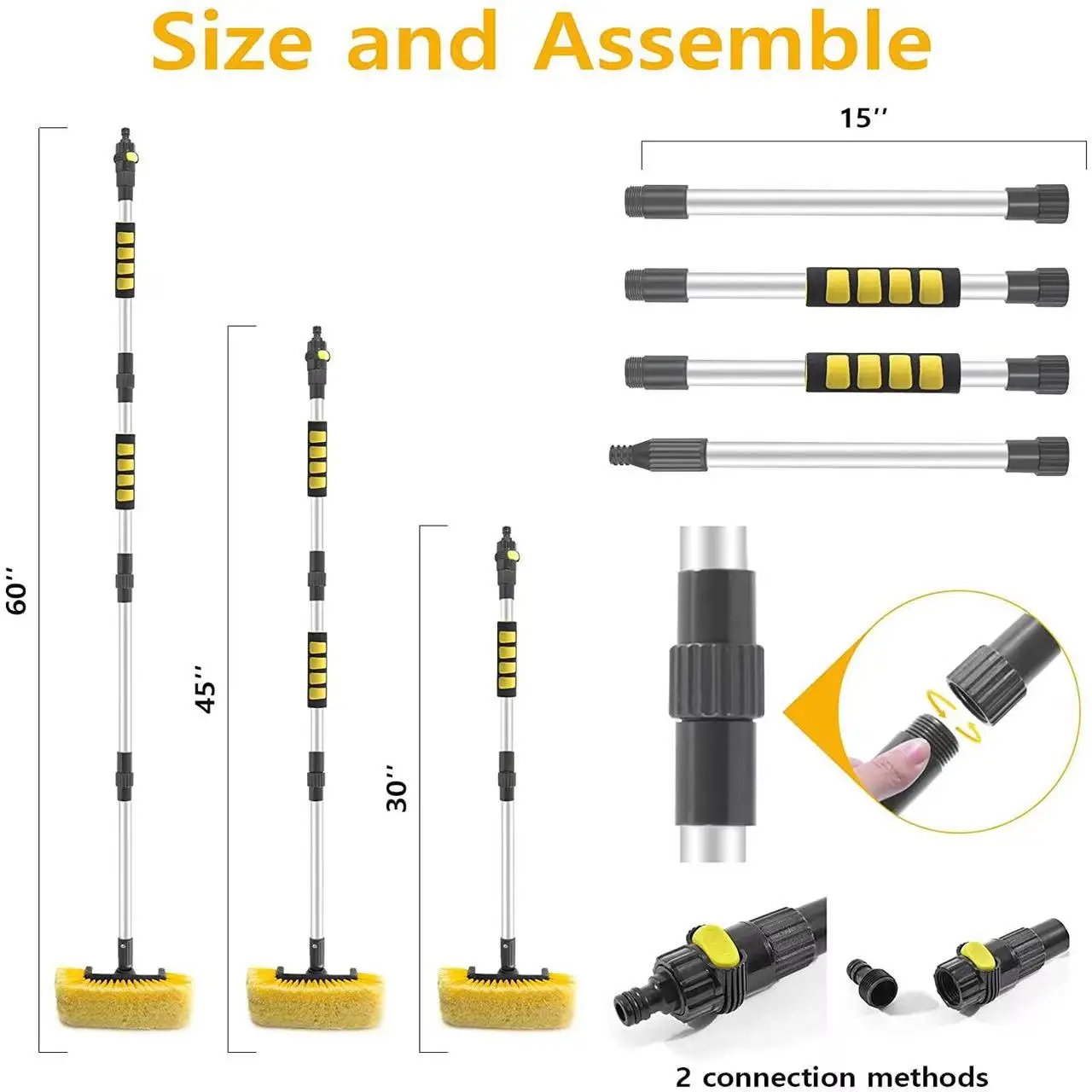 Size and Assemble

60''

45''

30''

15''

2 connection methods