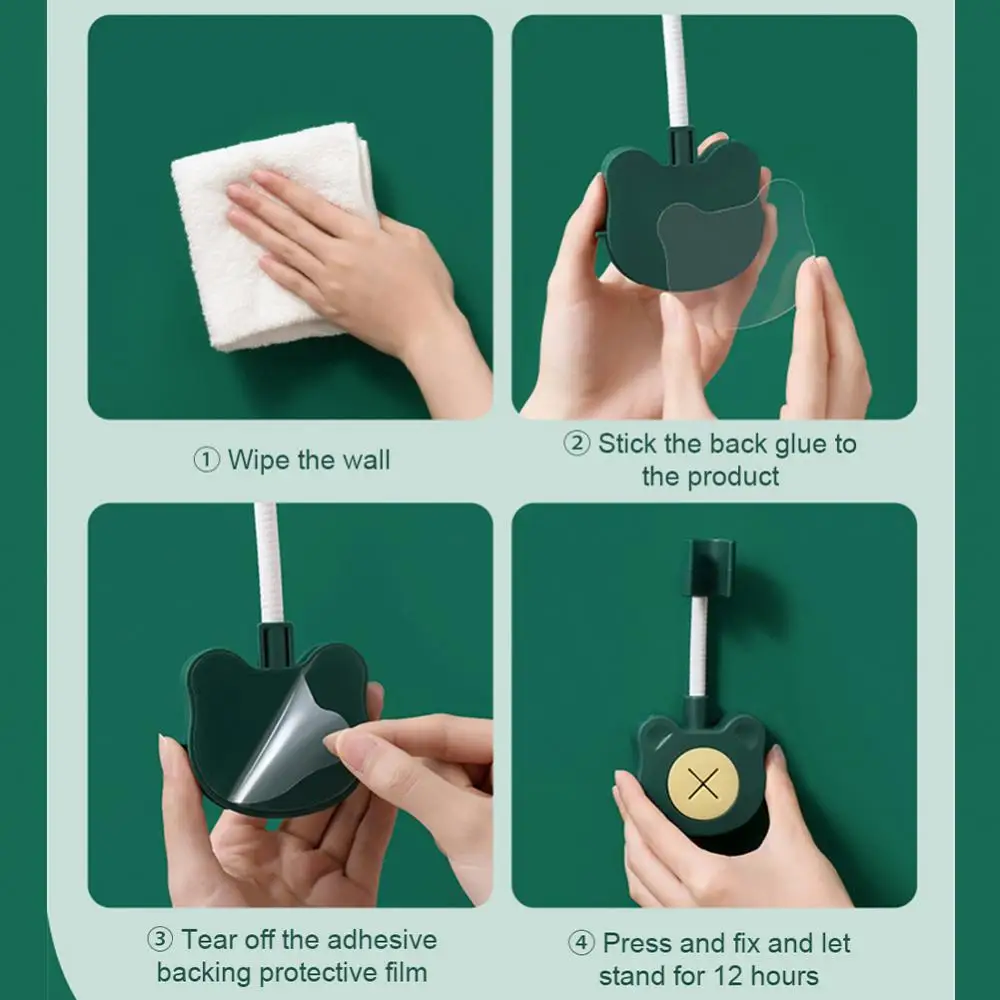 ① Wipe the wall

② Stick the back glue to the product

③ Tear off the adhesive backing protective film

④ Press and fix and let stand for 12 hours