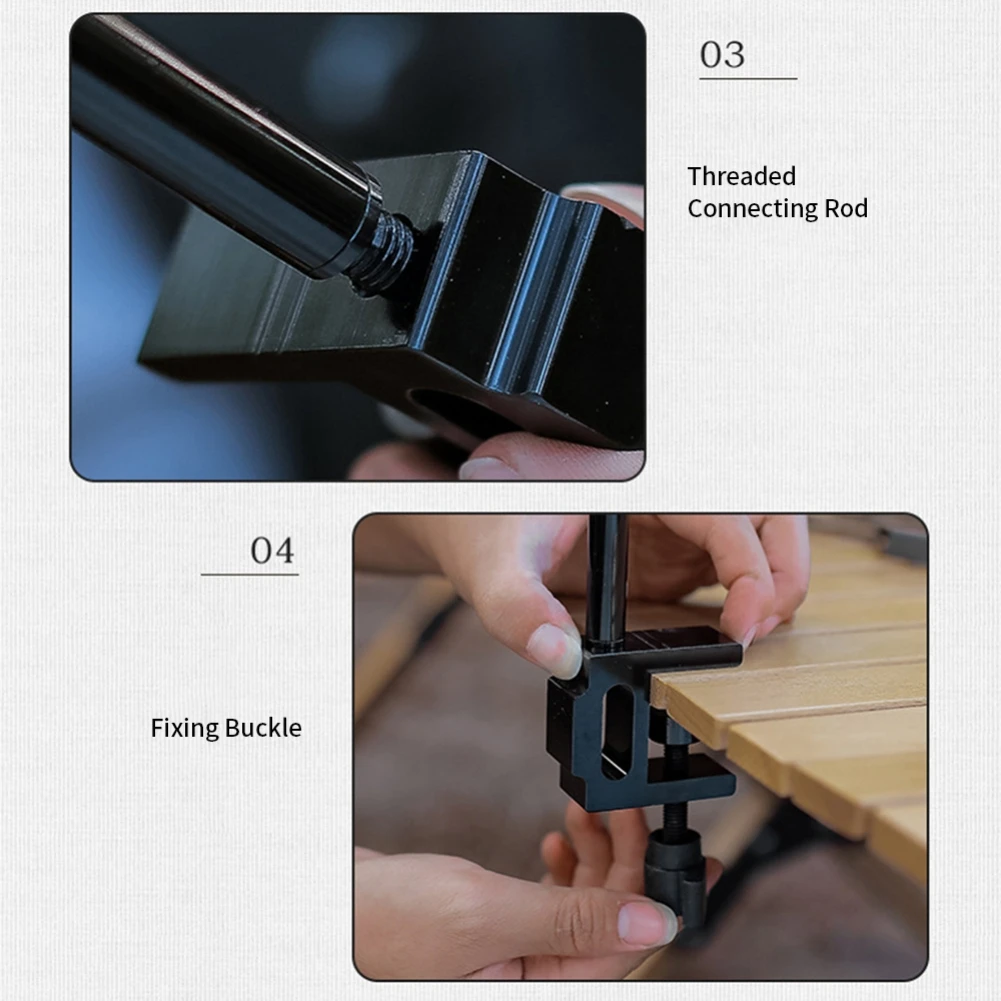 03

Threaded Connecting Rod

04

Fixing Buckle