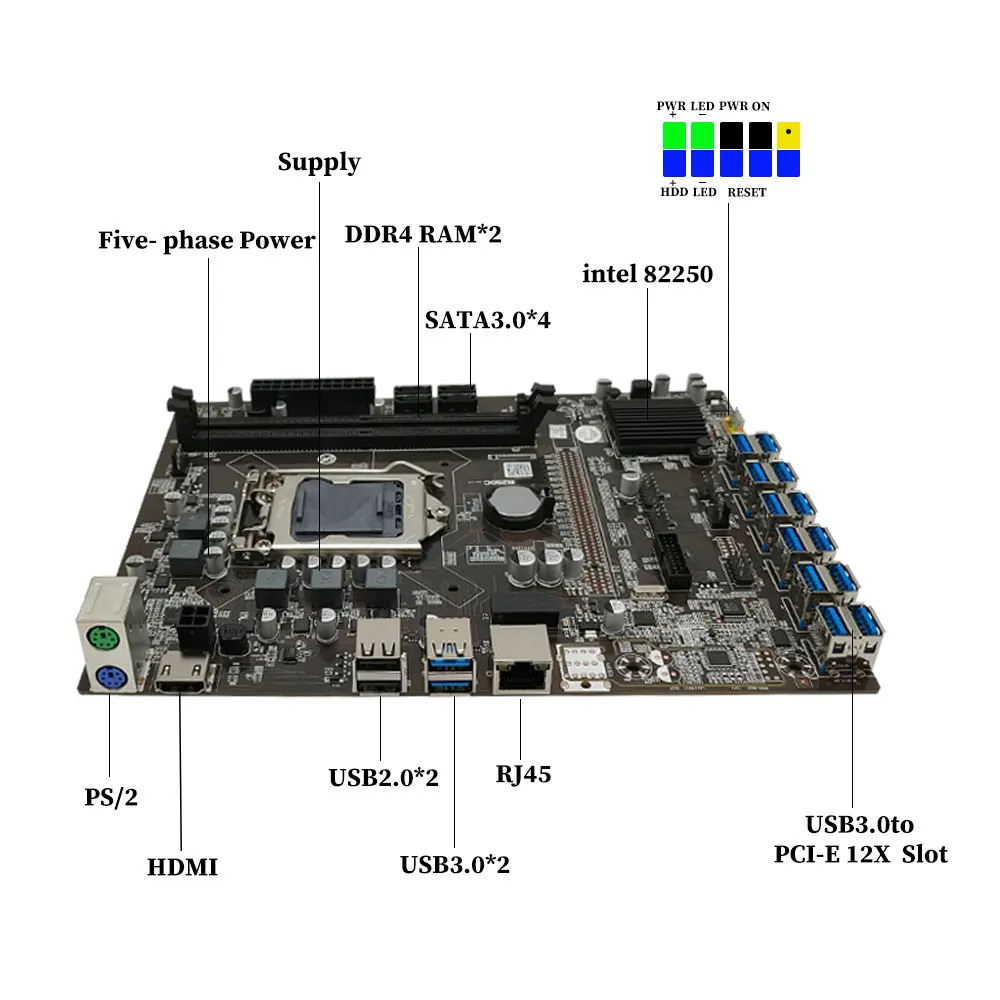 PWR LED PWR ON
+ −

+ −
HDD LED RESET

Supply

Five- phase Power

DDR4 RAM*2

intel 82250

SATA3.0*4

PS/2

HDMI

USB2.0*2

USB3.0*2

RJ45

USB3.0to
PCI-E 12X Slot