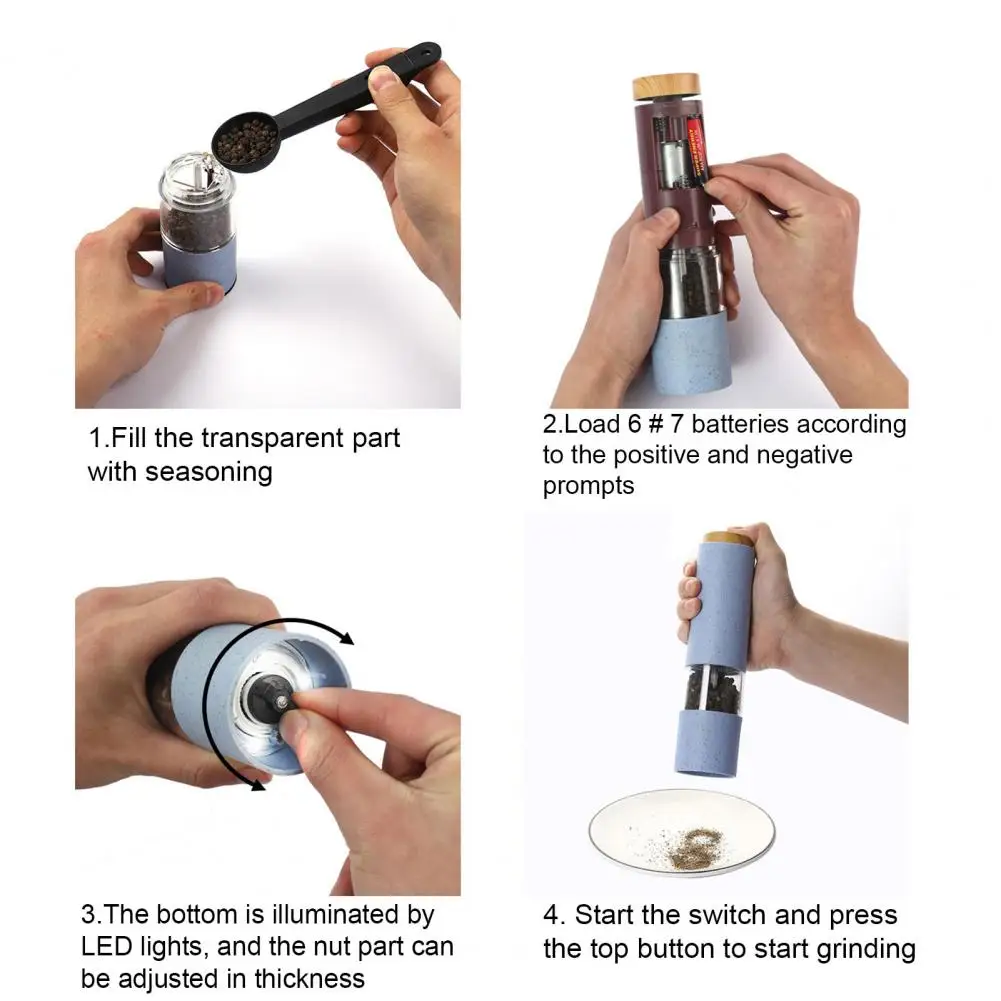 1.Fill the transparent part with seasoning

2.Load 6 # 7 batteries according to the positive and negative prompts

3.The bottom is illuminated by LED lights, and the nut part can be adjusted in thickness

4. Start the switch and press the top button to start grinding