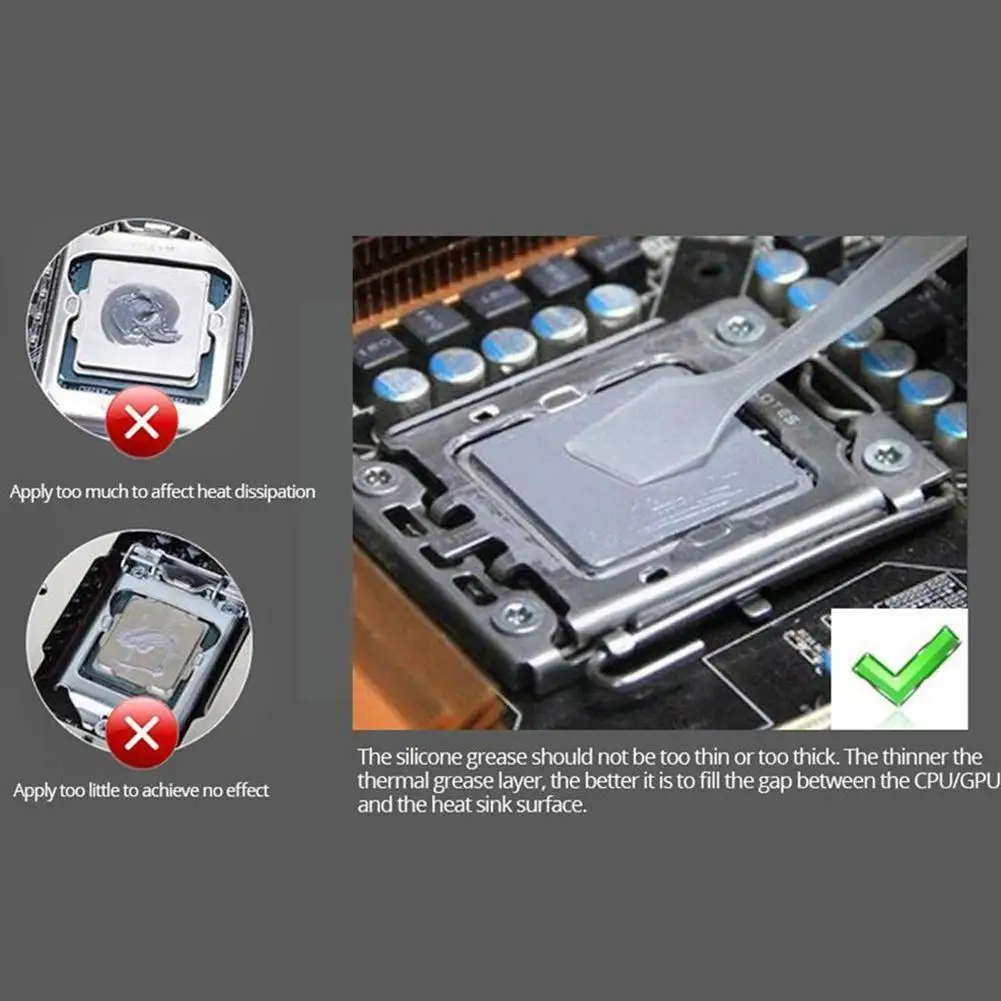 Apply too much to affect heat dissipation

Apply too little to achieve no effect

The silicone grease should not be too thin or too thick. The thinner the thermal grease layer, the better it is to fill the gap between the CPU/GPU and the heat sink surface.