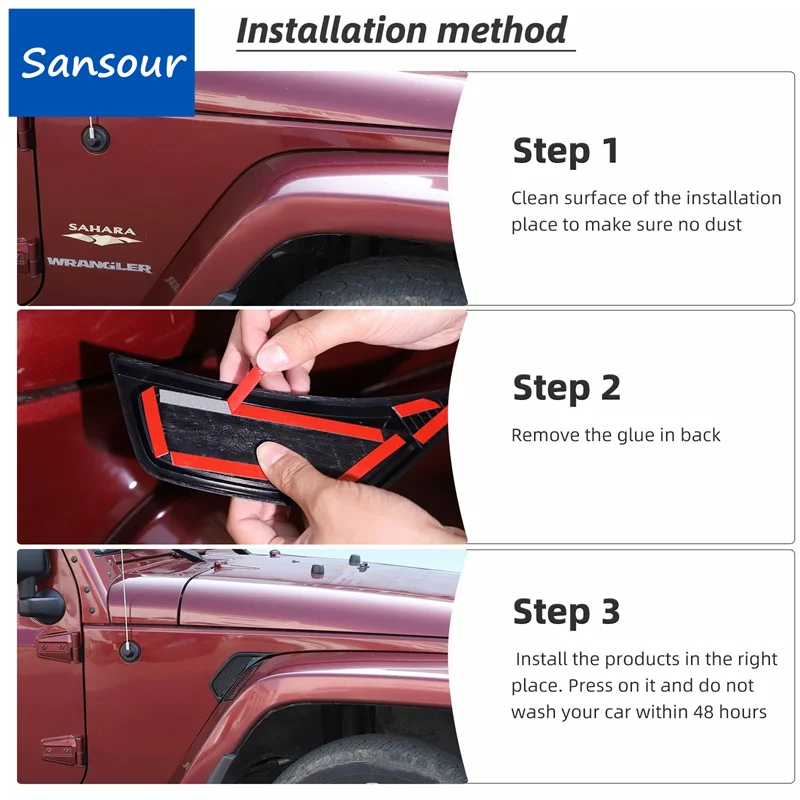 Sansour

Installation method

SAHARA
WRANGLER

Step 1

Clean surface of the installation place to make sure no dust

Step 2

Remove the glue in back

Step 3

Install the products in the right place. Press on it and do not wash your car within 48 hours