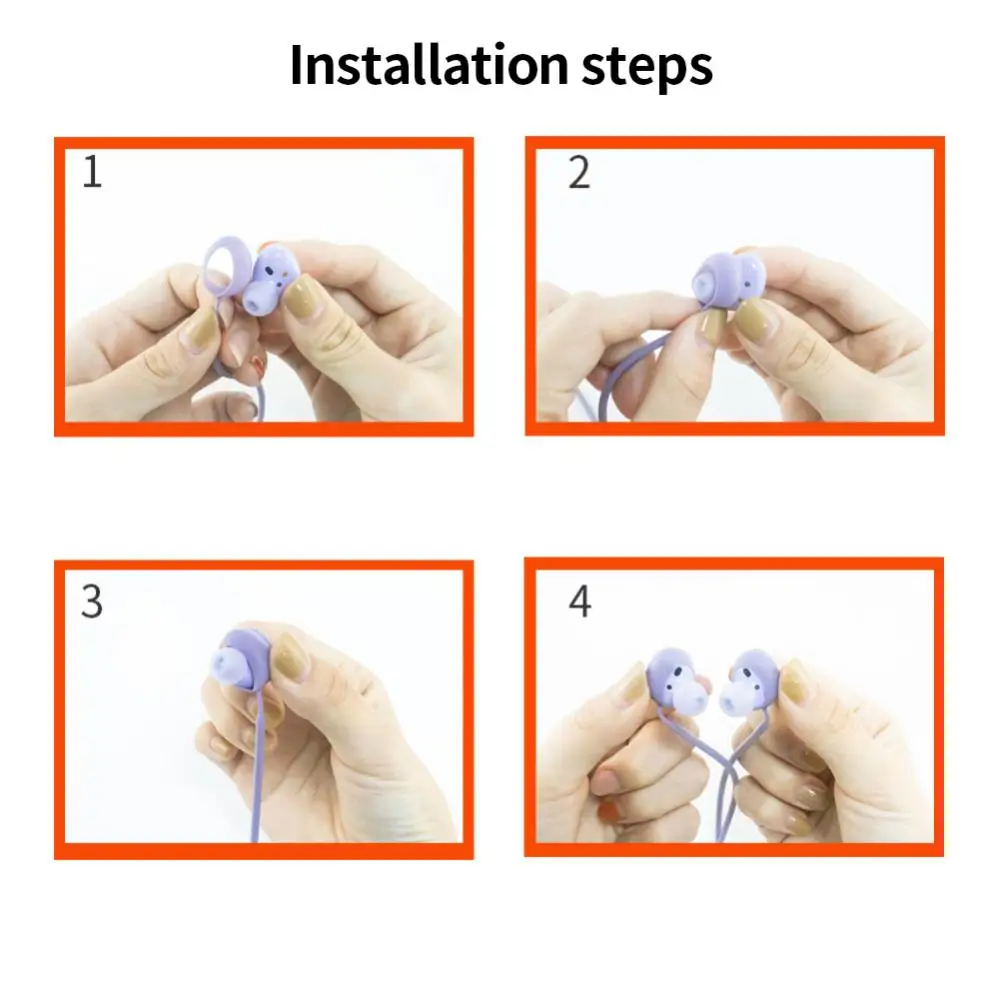 Installation steps

1

2

3

4