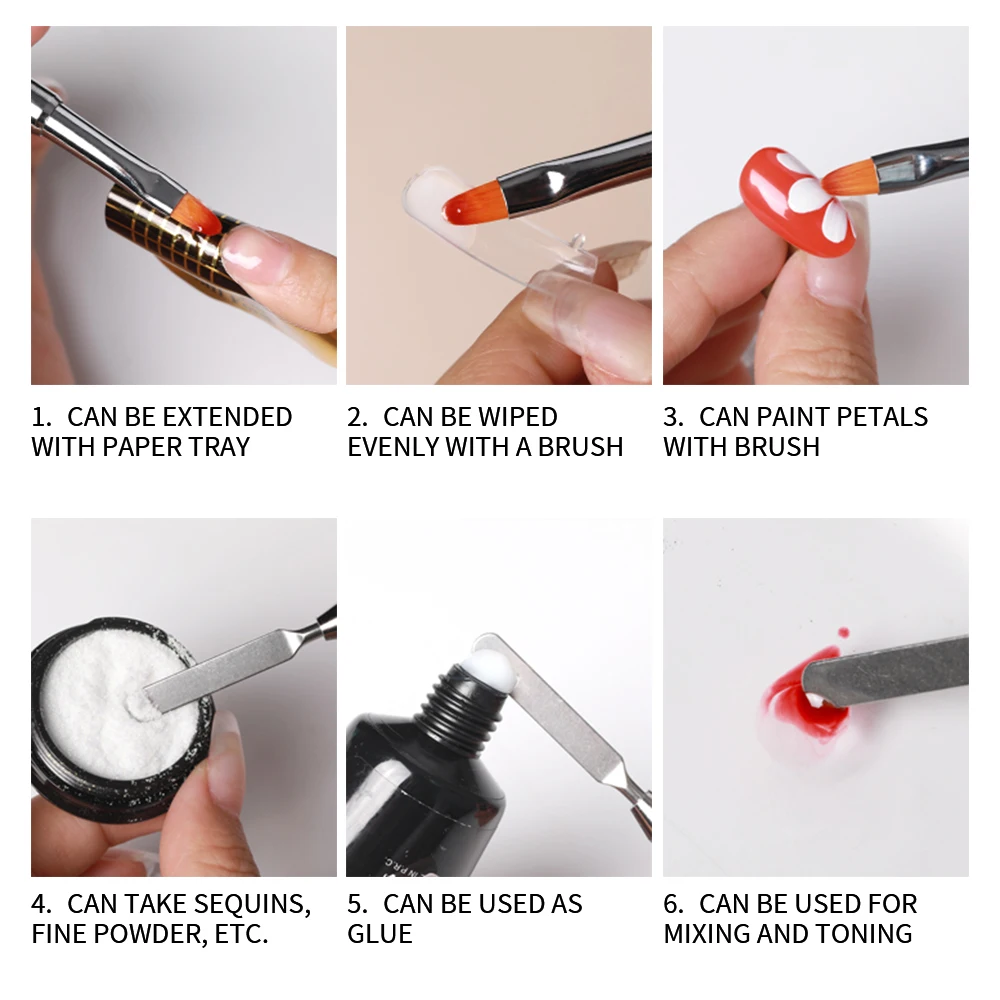 1. CAN BE EXTENDED WITH PAPER TRAY

2. CAN BE WIPED EVENLY WITH A BRUSH

3. CAN PAINT PETALS WITH BRUSH

4. CAN TAKE SEQUINS, FINE POWDER, ETC.

5. CAN BE USED AS GLUE

6. CAN BE USED FOR MIXING AND TONING