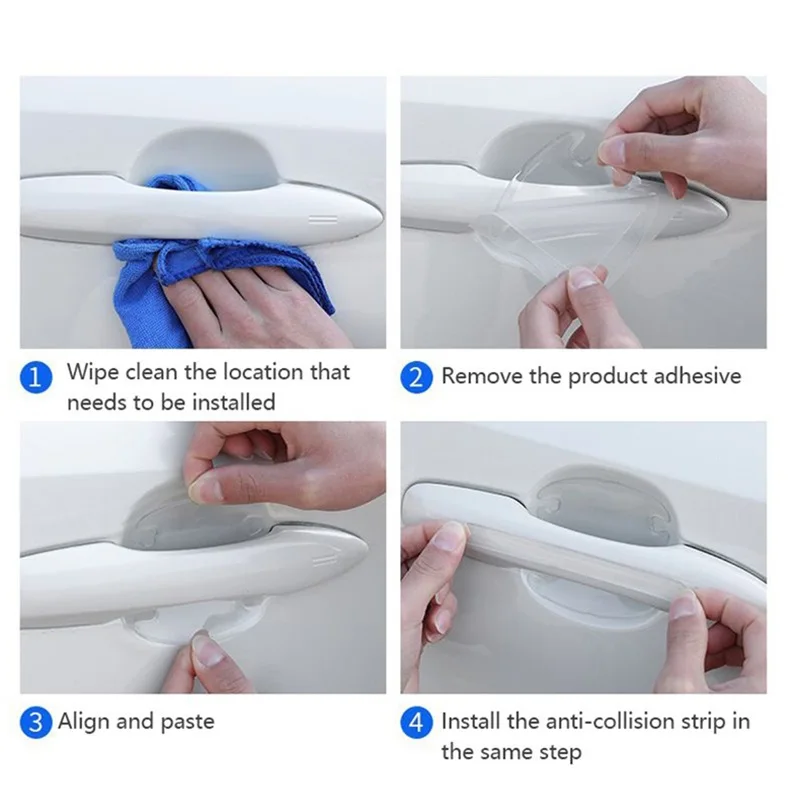 1 Wipe clean the location that needs to be installed

2 Remove the product adhesive

3 Align and paste

4 Install the anti-collision strip in the same step