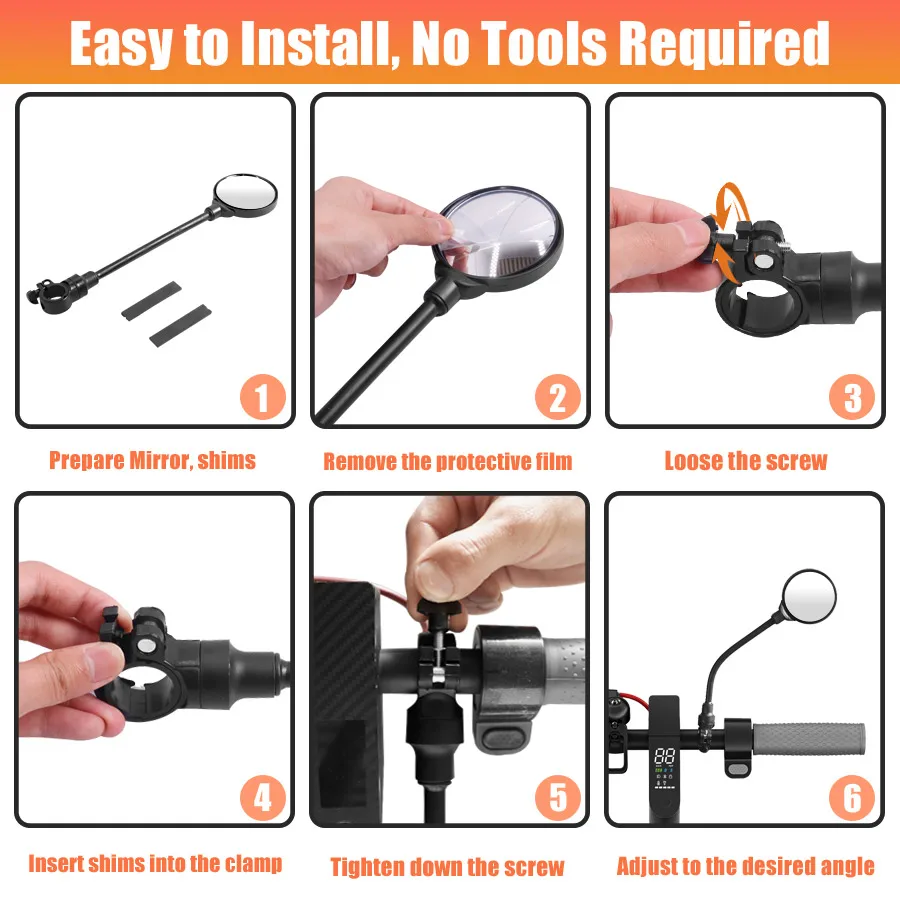 Easy to Install, No Tools Required

1
Prepare Mirror, shims

2
Remove the protective film

3
Loose the screw

4
Insert shims into the clamp

5
Tighten down the screw

88

6
Adjust to the desired angle