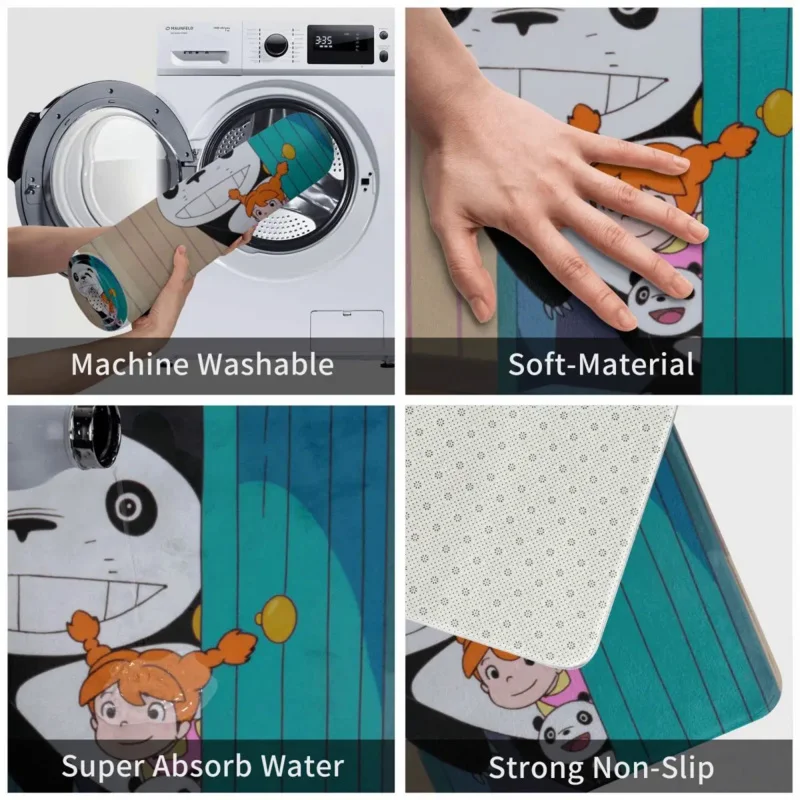 MAUNFELD

3:35

Machine Washable

Soft-Material

Super Absorb Water

Strong Non-Slip