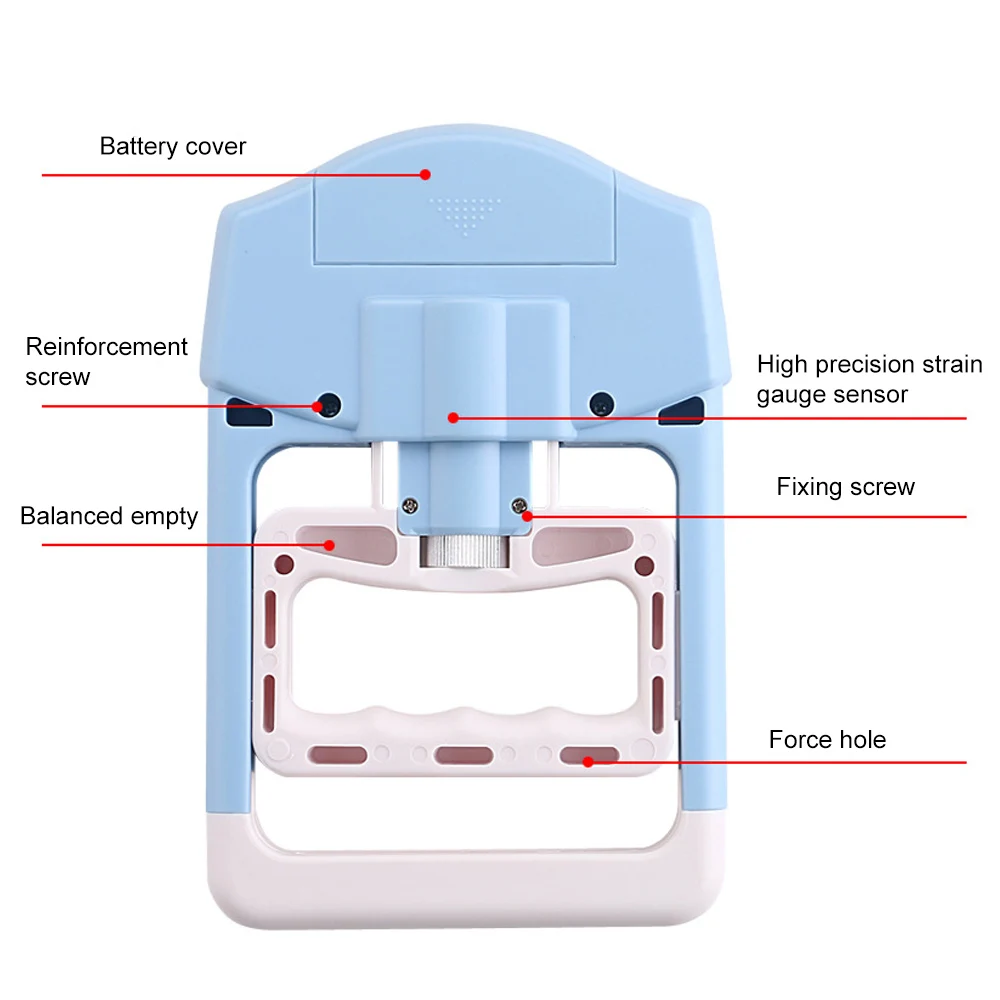 Battery cover

Reinforcement screw

High precision strain gauge sensor

Fixing screw

Balanced empty

Force hole