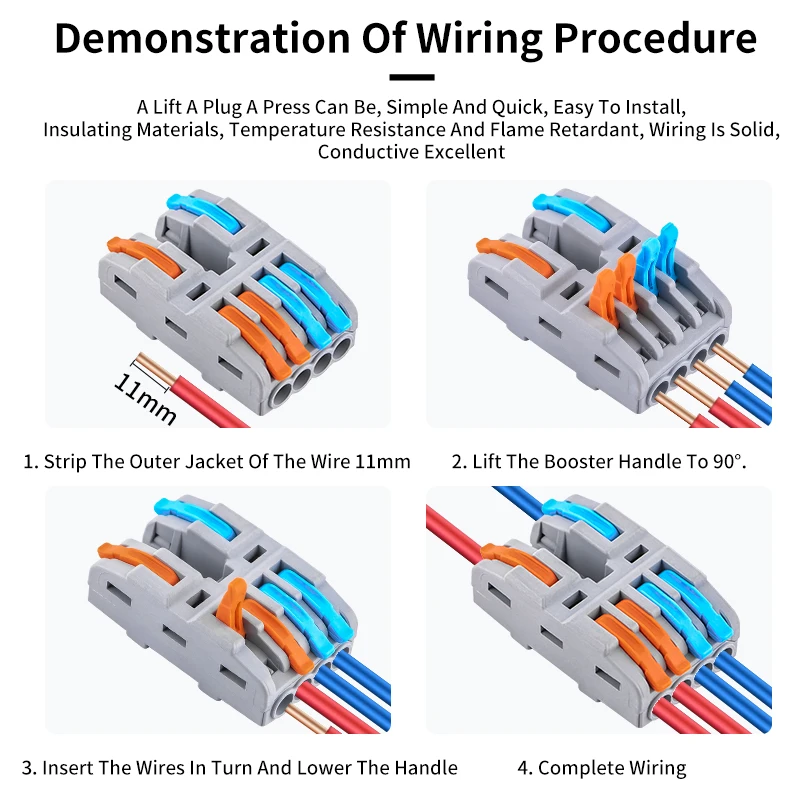 Demonstration Of Wiring Procedure

A Lift A Plug A Press Can Be, Simple And Quick, Easy To Install, Insulating Materials, Temperature Resistance And Flame Retardant, Wiring Is Solid, Conductive Excellent

11mm

1. Strip The Outer Jacket Of The Wire 11mm

2. Lift The Booster Handle To 90°.

3. Insert The Wires In Turn And Lower The Handle

4. Complete Wiring