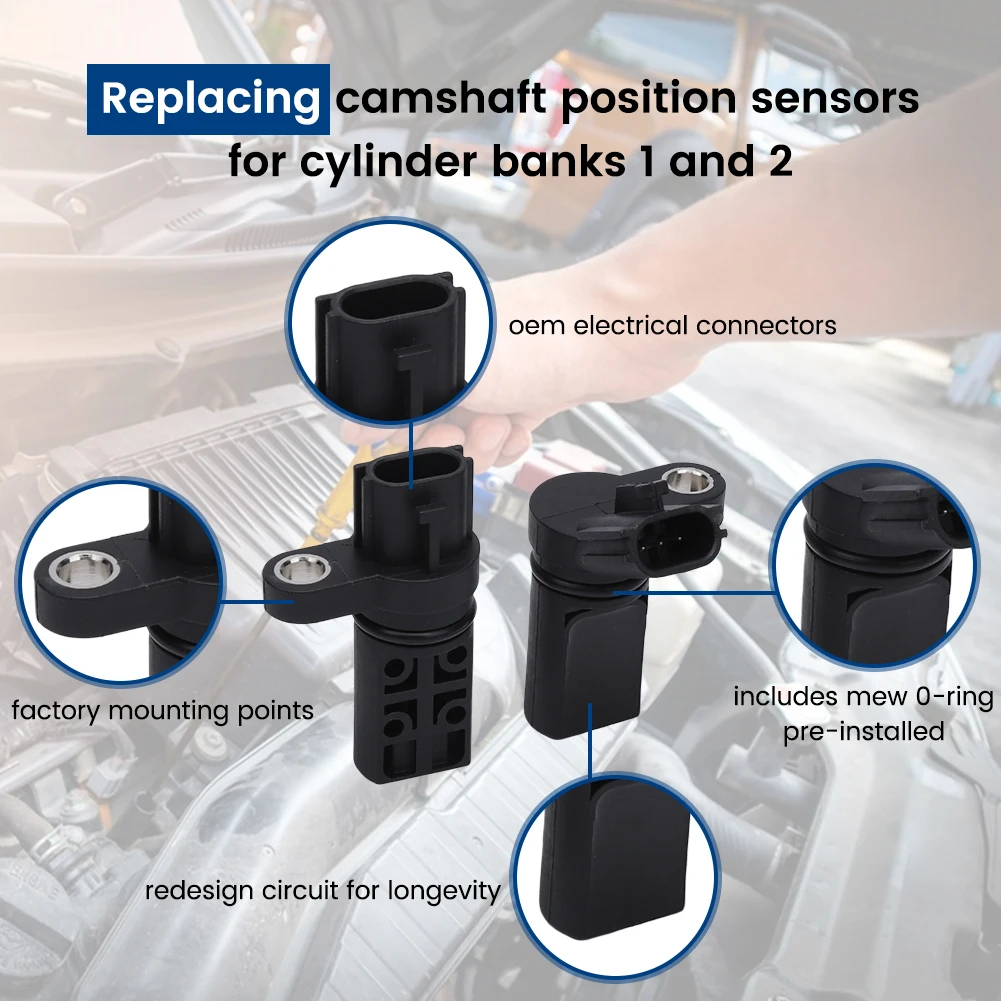 Replacing camshaft position sensors for cylinder banks 1 and 2

oem electrical connectors

factory mounting points

includes mew 0-ring pre-installed

redesign circuit for longevity