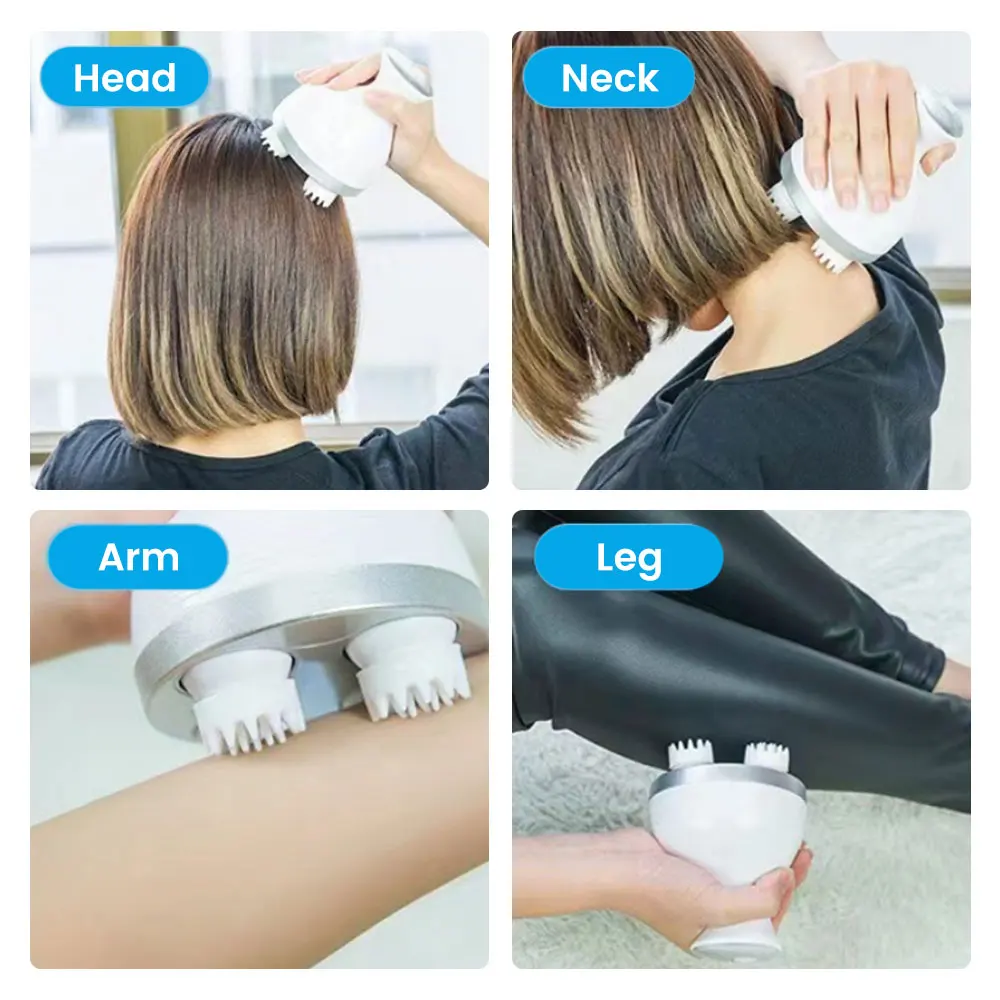 Head

Neck

Arm

Leg