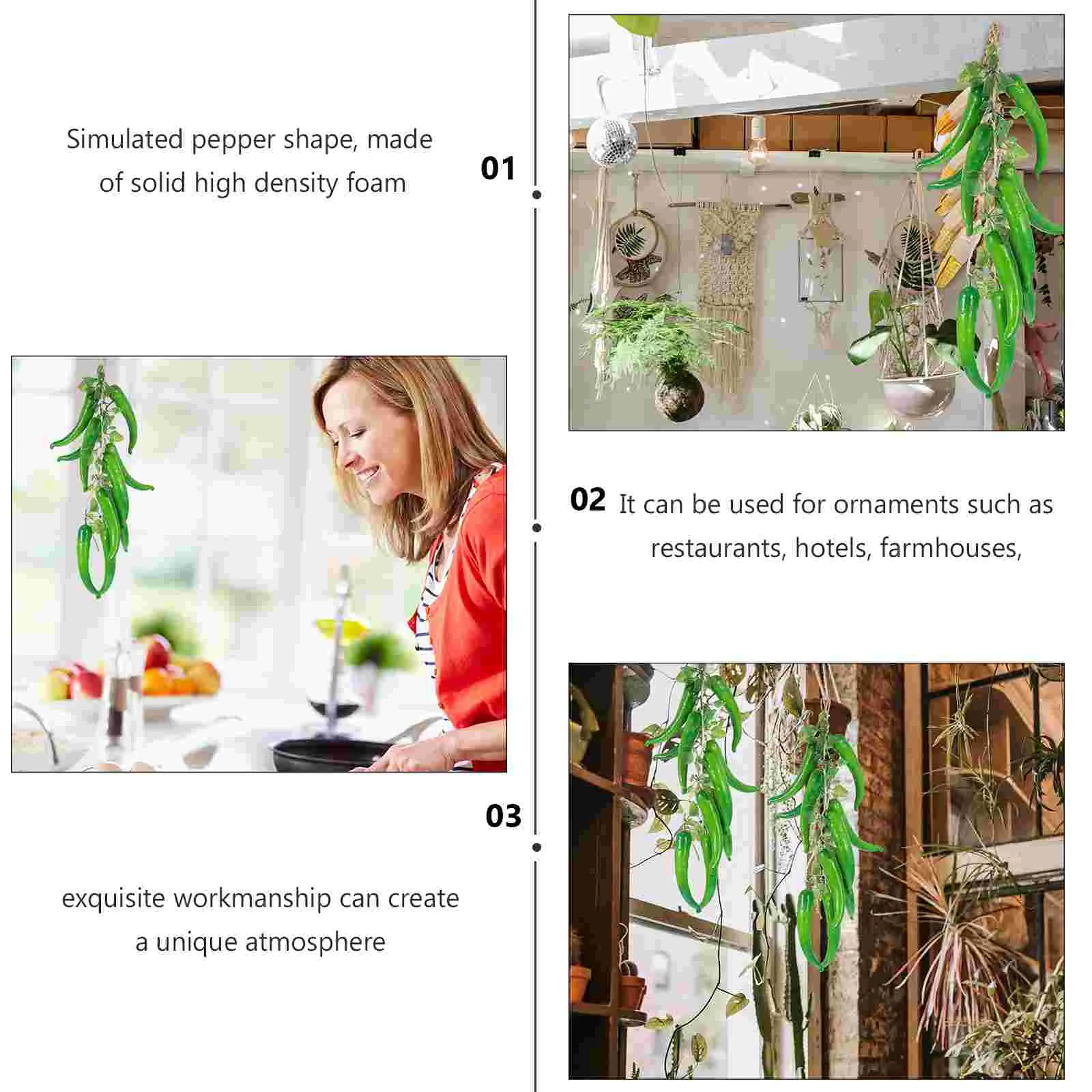 Simulated pepper shape, made of solid high density foam

01

02 It can be used for ornaments such as restaurants, hotels, farmhouses,

03

exquisite workmanship can create a unique atmosphere