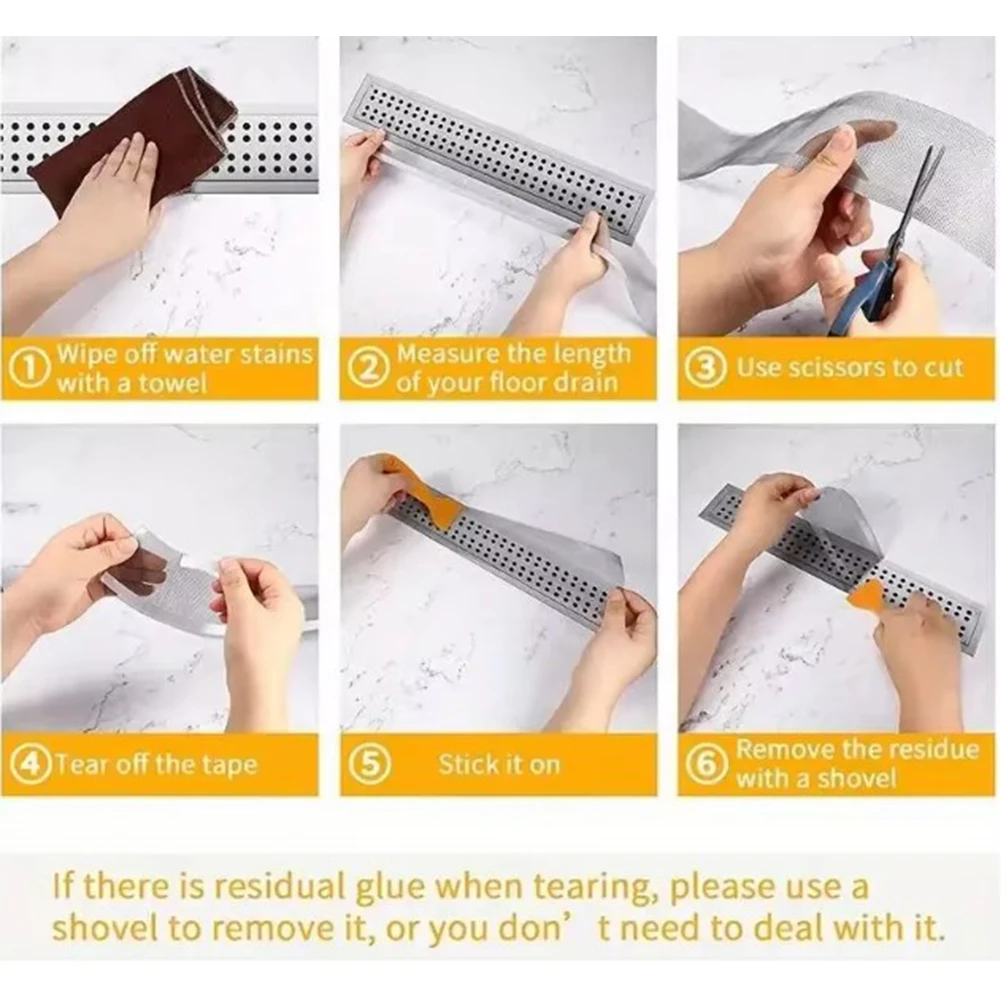 ① Wipe off water stains with a towel

② Measure the length of your floor drain

③ Use scissors to cut

④ Tear off the tape

⑤ Stick it on

⑥ Remove the residue with a shovel

If there is residual glue when tearing, please use a shovel to remove it, or you don’ t need to deal with it.