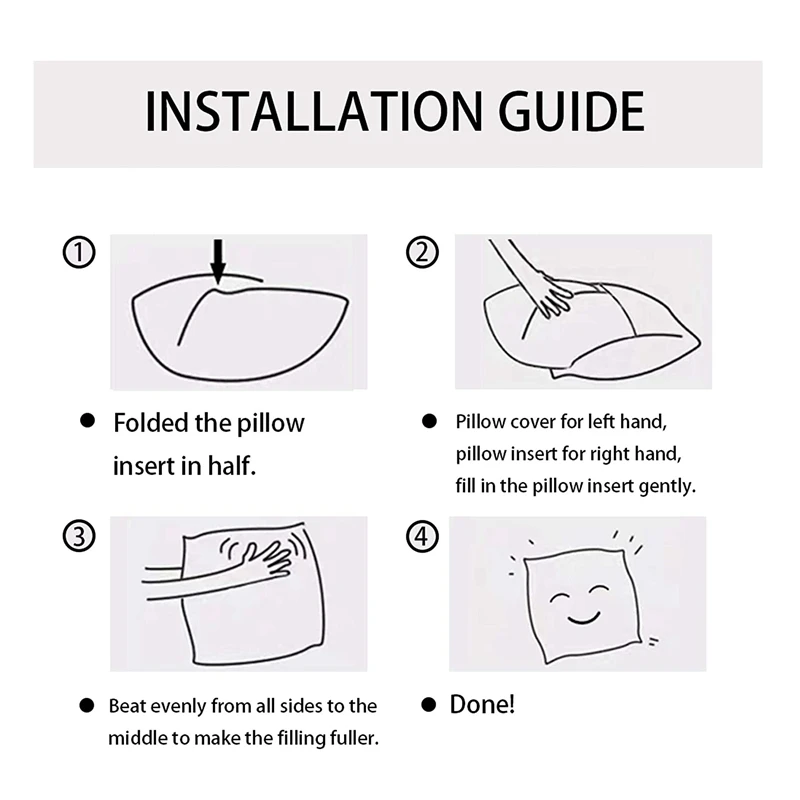 INSTALLATION GUIDE

①

● Folded the pillow insert in half.

②

● Pillow cover for left hand, pillow insert for right hand, fill in the pillow insert gently.

③

● Beat evenly from all sides to the middle to make the filling fuller.

④

● Done!