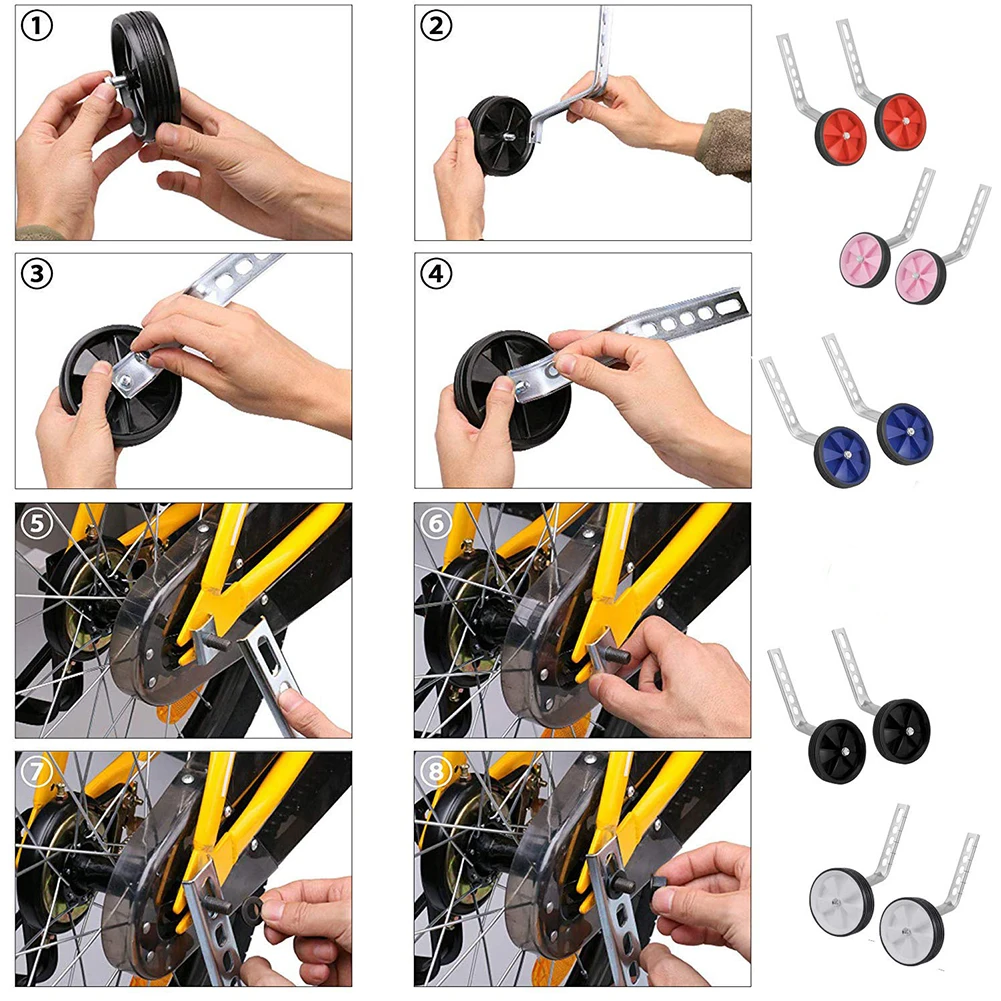 ①
②
③
④
⑤
⑥
⑦
⑧