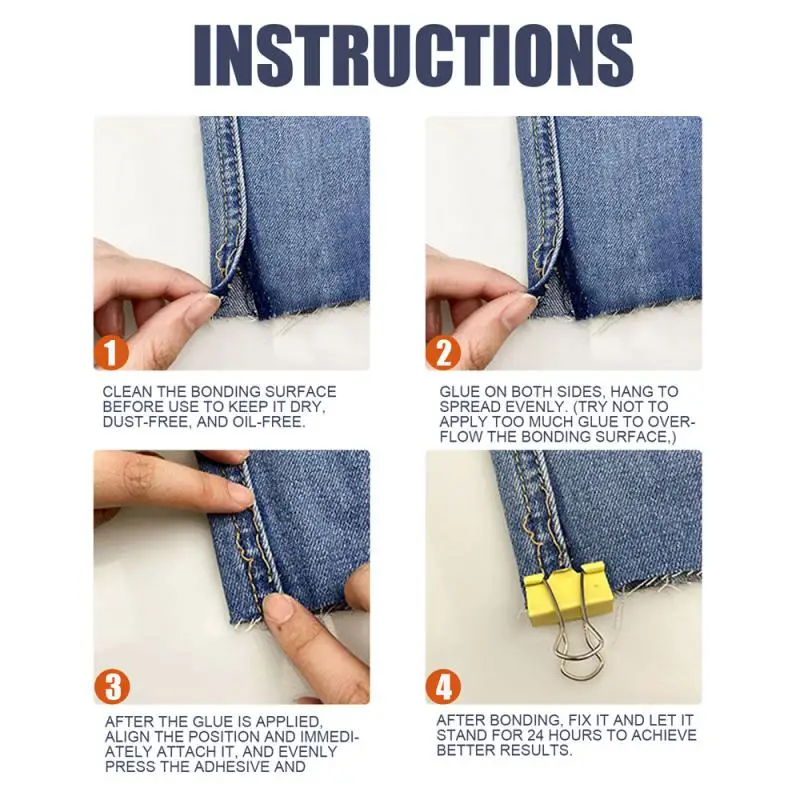 INSTRUCTIONS

1

CLEAN THE BONDING SURFACE BEFORE USE TO KEEP IT DRY, DUST-FREE, AND OIL-FREE.

2

GLUE ON BOTH SIDES, HANG TO SPREAD EVENLY. (TRY NOT TO APPLY TOO MUCH GLUE TO OVERFLOW THE BONDING SURFACE,)

3

AFTER THE GLUE IS APPLIED, ALIGN THE POSITION AND IMMEDIATELY ATTACH IT, AND EVENLY PRESS THE ADHESIVE AND

4

AFTER BONDING, FIX IT AND LET IT STAND FOR 24 HOURS TO ACHIEVE BETTER RESULTS.