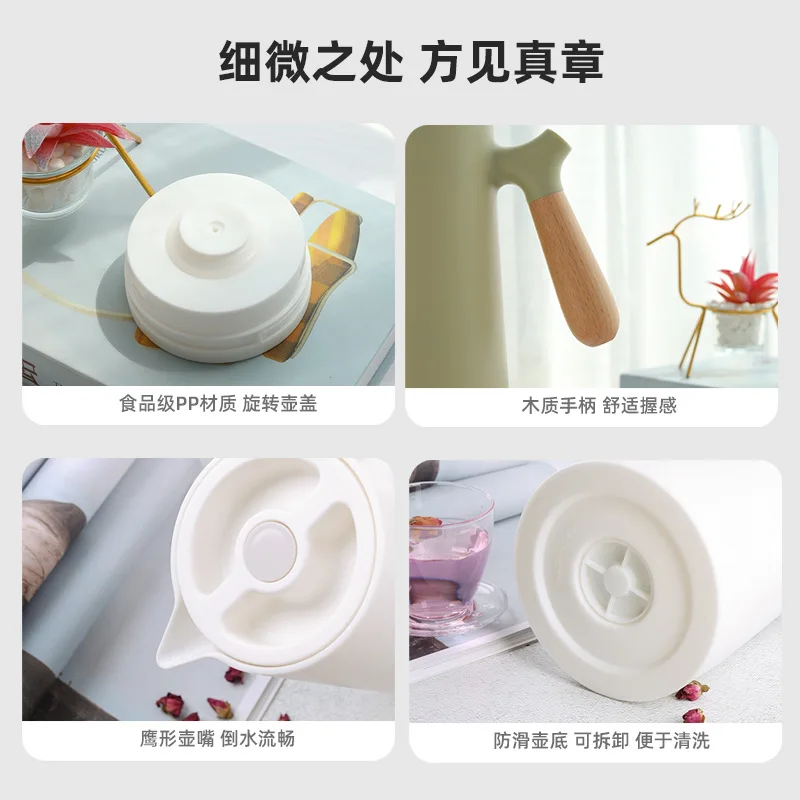 细微之处 方见真章

食品级PP材质 旋转壶盖

木质手柄 舒适握感

鹰形壶嘴 倒水流畅

防滑壶底 可拆卸 便于清洗