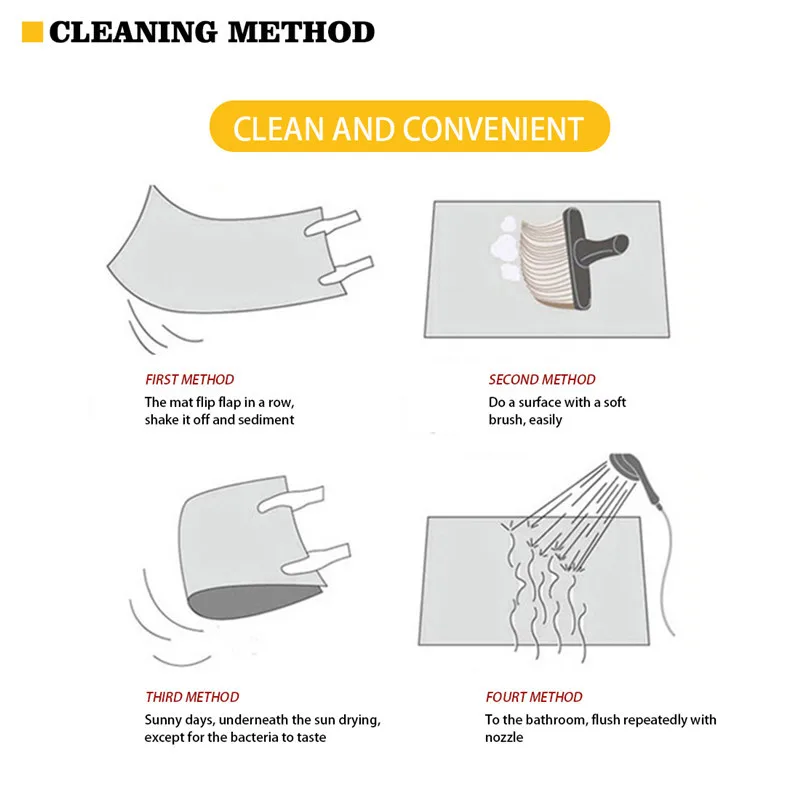 CLEANING METHOD

CLEAN AND CONVENIENT

FIRST METHOD
The mat flip flap in a row, shake it off and sediment

SECOND METHOD
Do a surface with a soft brush, easily

THIRD METHOD
Sunny days, underneath the sun drying, except for the bacteria to taste

FOURT METHOD
To the bathroom, flush repeatedly with nozzle