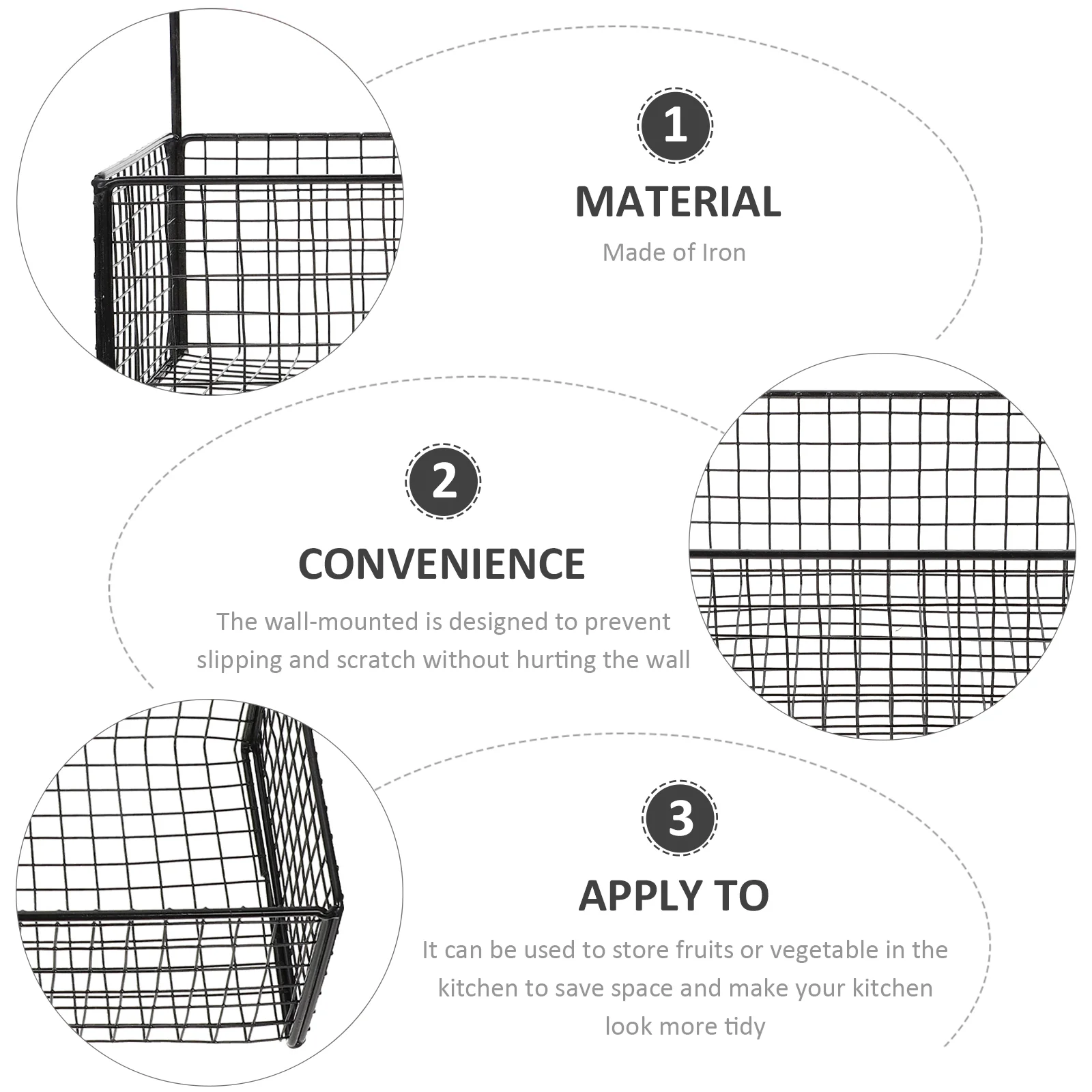 1

MATERIAL

Made of Iron

2

CONVENIENCE

The wall-mounted is designed to prevent slipping and scratch without hurting the wall

3

APPLY TO

It can be used to store fruits or vegetable in the kitchen to save space and make your kitchen look more tidy