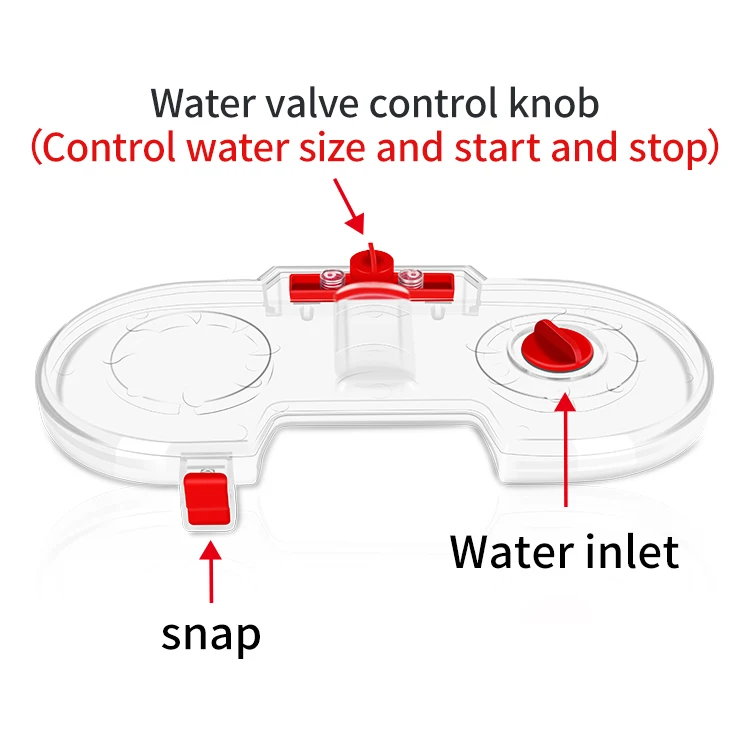 Water valve control knob
(Control water size and start and stop)

Water inlet

snap