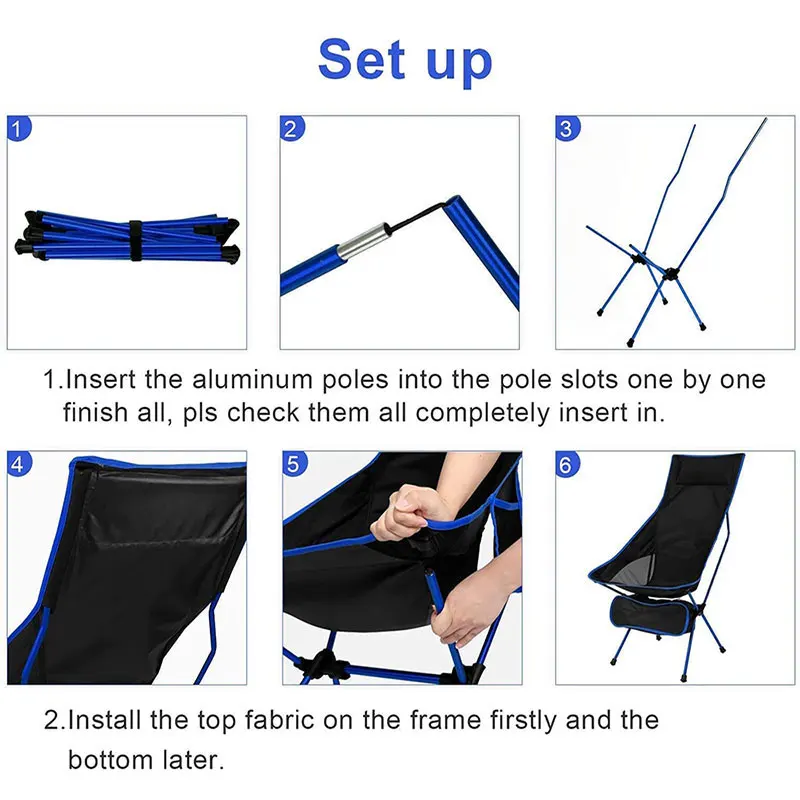 Set up

1

2

3

1.Insert the aluminum poles into the pole slots one by one finish all, pls check them all completely insert in.

4

5

6

2.Install the top fabric on the frame firstly and the bottom later.