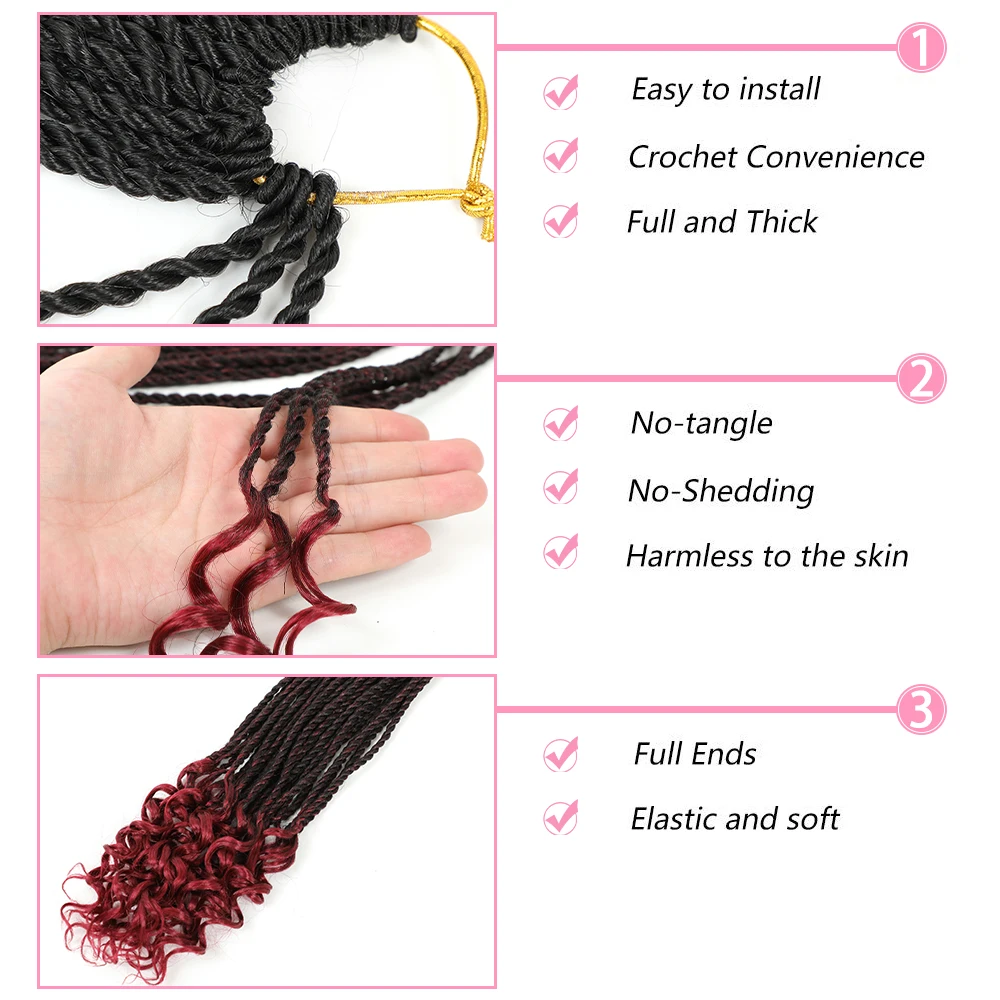 1

Easy to install

Crochet Convenience

Full and Thick

2

No-tangle

No-Shedding

Harmless to the skin

3

Full Ends

Elastic and soft