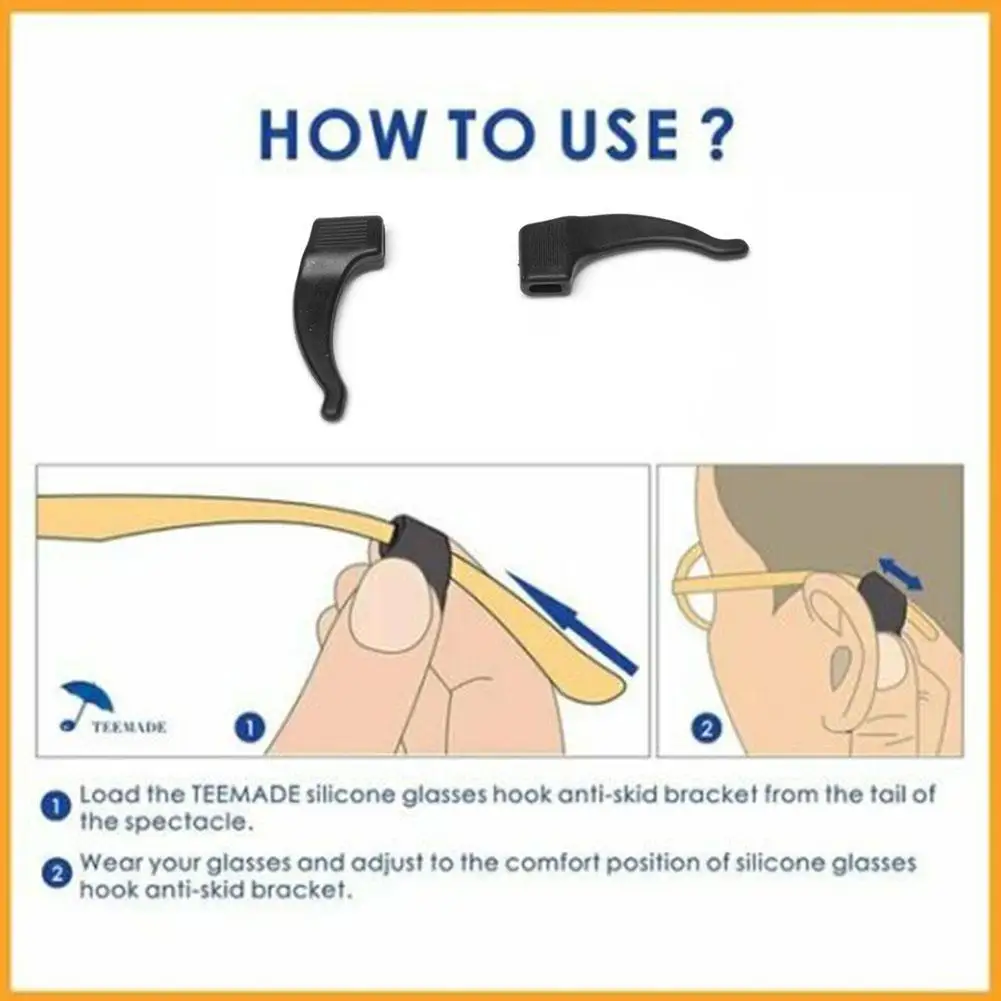 HOW TO USE ?

TEEMADE

1

2

1 Load the TEEMADE silicone glasses hook anti-skid bracket from the tail of the spectacle.

2 Wear your glasses and adjust to the comfort position of silicone glasses hook anti-skid bracket.