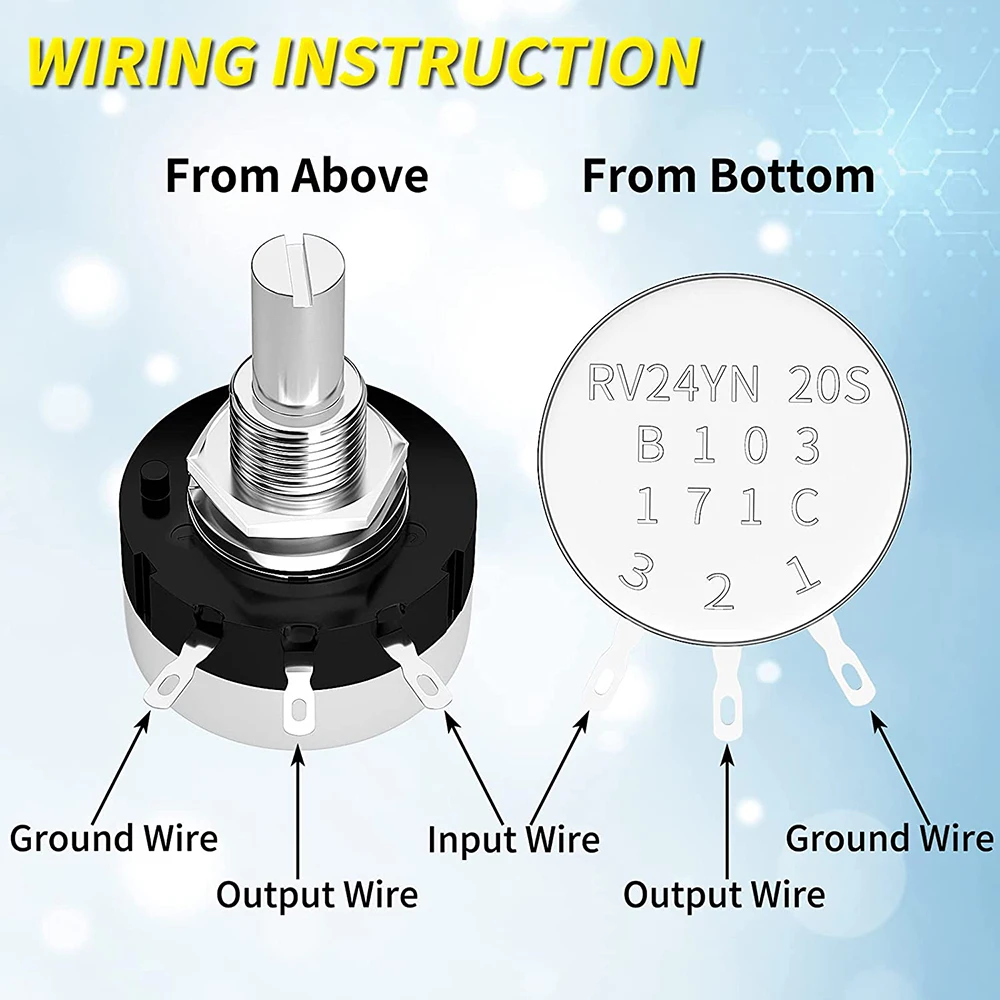 WIRING INSTRUCTION

From Above

From Bottom

RV24YN 20S
B 1 0 3
1 7 1 C
3 2 1

Ground Wire

Output Wire

Input Wire

Output Wire

Ground Wire