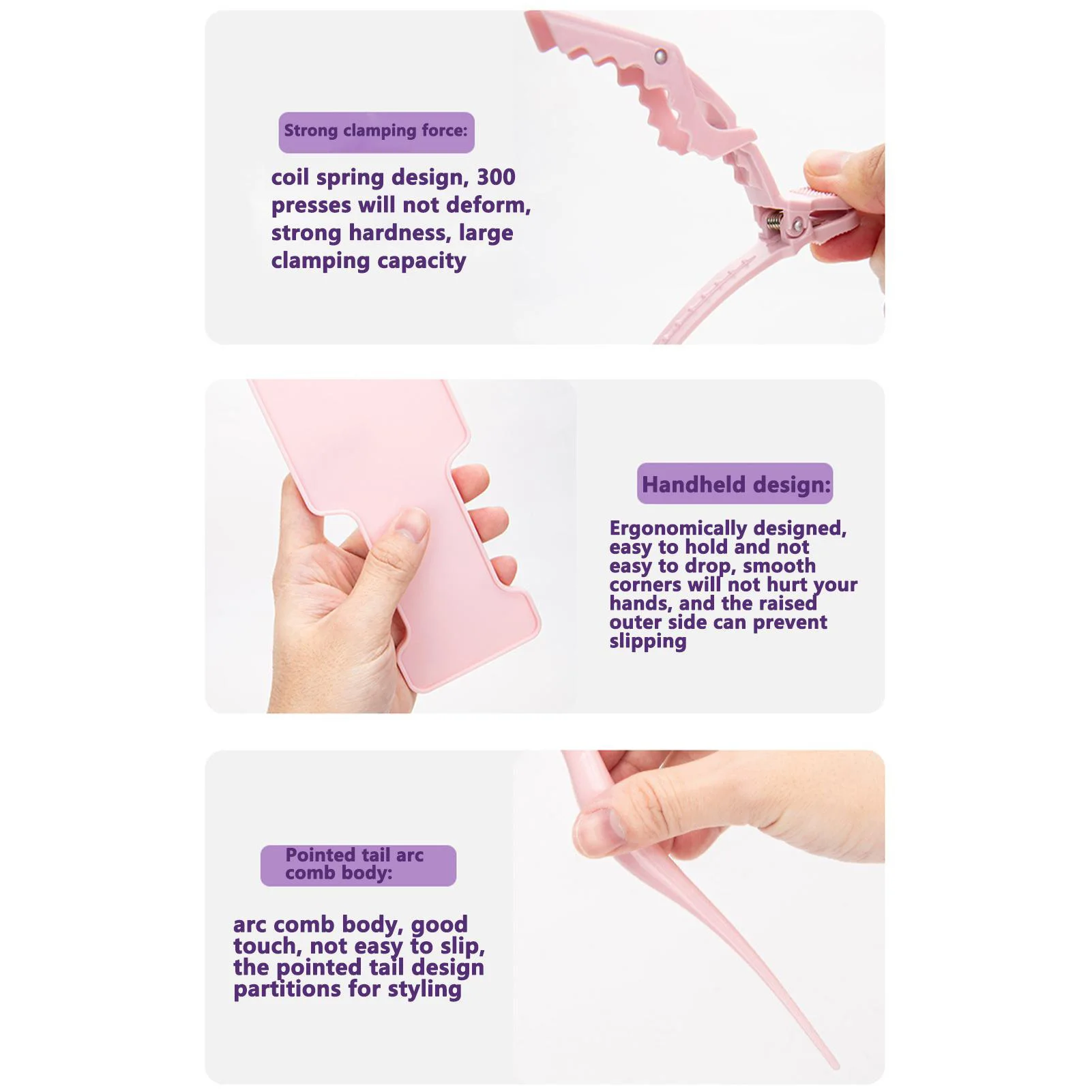 Strong clamping force:

coil spring design, 300 presses will not deform, strong hardness, large clamping capacity

Handheld design:

Ergonomically designed, easy to hold and not easy to drop, smooth corners will not hurt your hands, and the raised outer side can prevent slipping

Pointed tail arc comb body:

arc comb body, good touch, not easy to slip, the pointed tail design partitions for styling