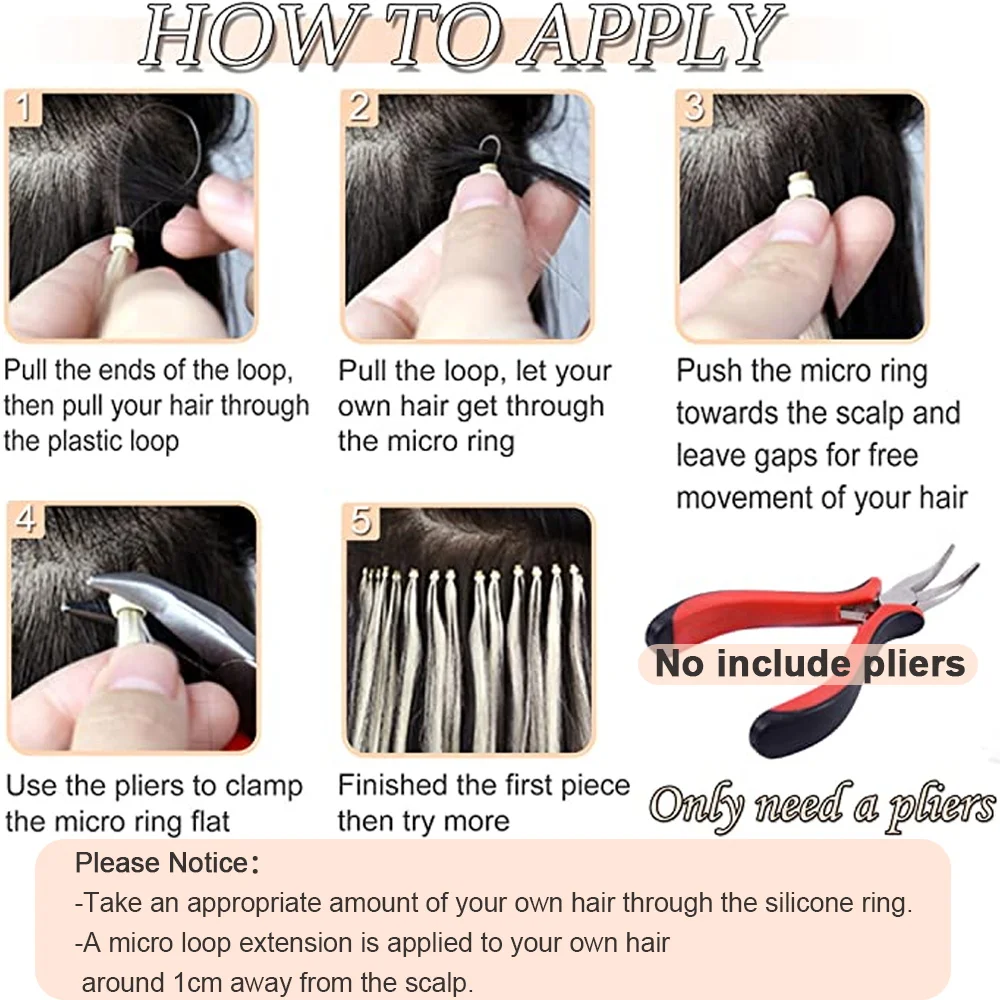 HOW TO APPLY

1

Pull the ends of the loop, then pull your hair through the plastic loop

2

Pull the loop, let your own hair get through the micro ring

3

Push the micro ring towards the scalp and leave gaps for free movement of your hair

4

Use the pliers to clamp the micro ring flat

5

Finished the first piece then try more

No include pliers

Only need a pliers

Please Notice:
-Take an appropriate amount of your own hair through the silicone ring.
-A micro loop extension is applied to your own hair around 1cm away from the scalp.