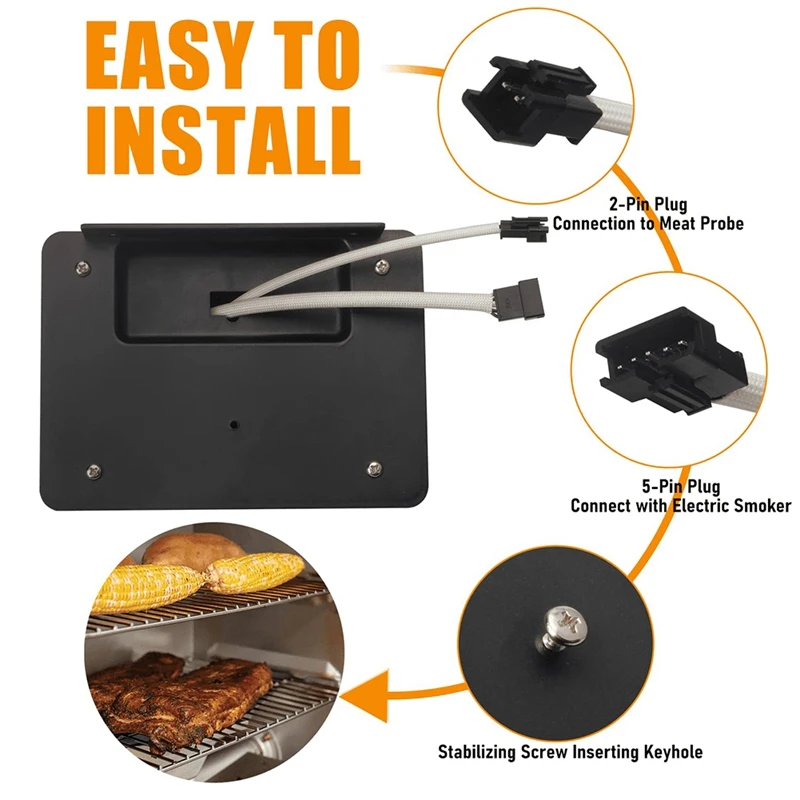 EASY TO INSTALL

2-Pin Plug
Connection to Meat Probe

5-Pin Plug
Connect with Electric Smoker

Stabilizing Screw Inserting Keyhole