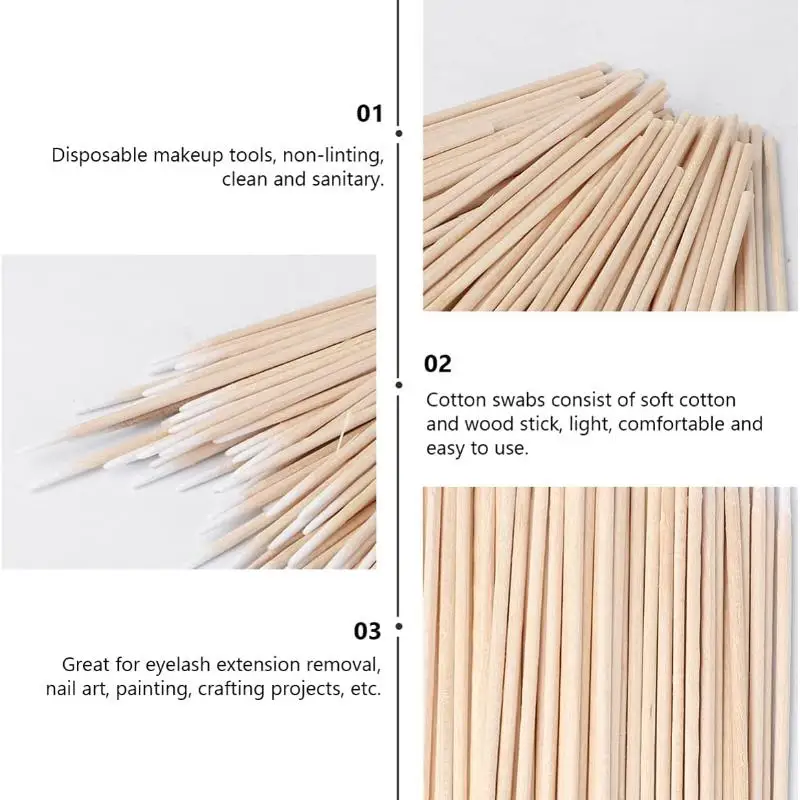 01

Disposable makeup tools, non-linting, clean and sanitary.

02

Cotton swabs consist of soft cotton and wood stick, light, comfortable and easy to use.

03

Great for eyelash extension removal, nail art, painting, crafting projects, etc.