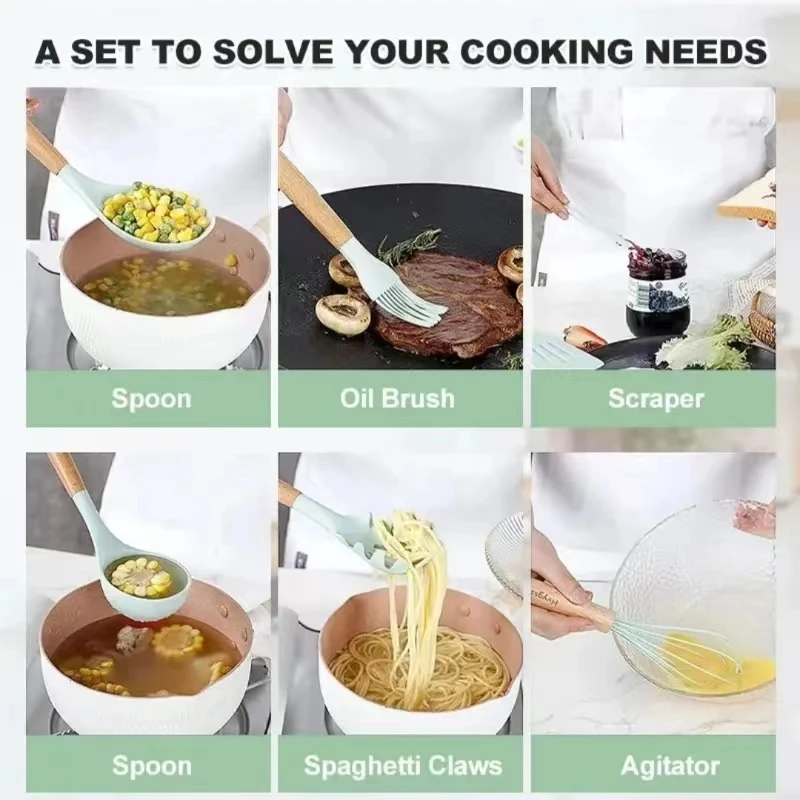 A SET TO SOLVE YOUR COOKING NEEDS

Spoon

Oil Brush

Scraper

Spoon

Spaghetti Claws

Agitator