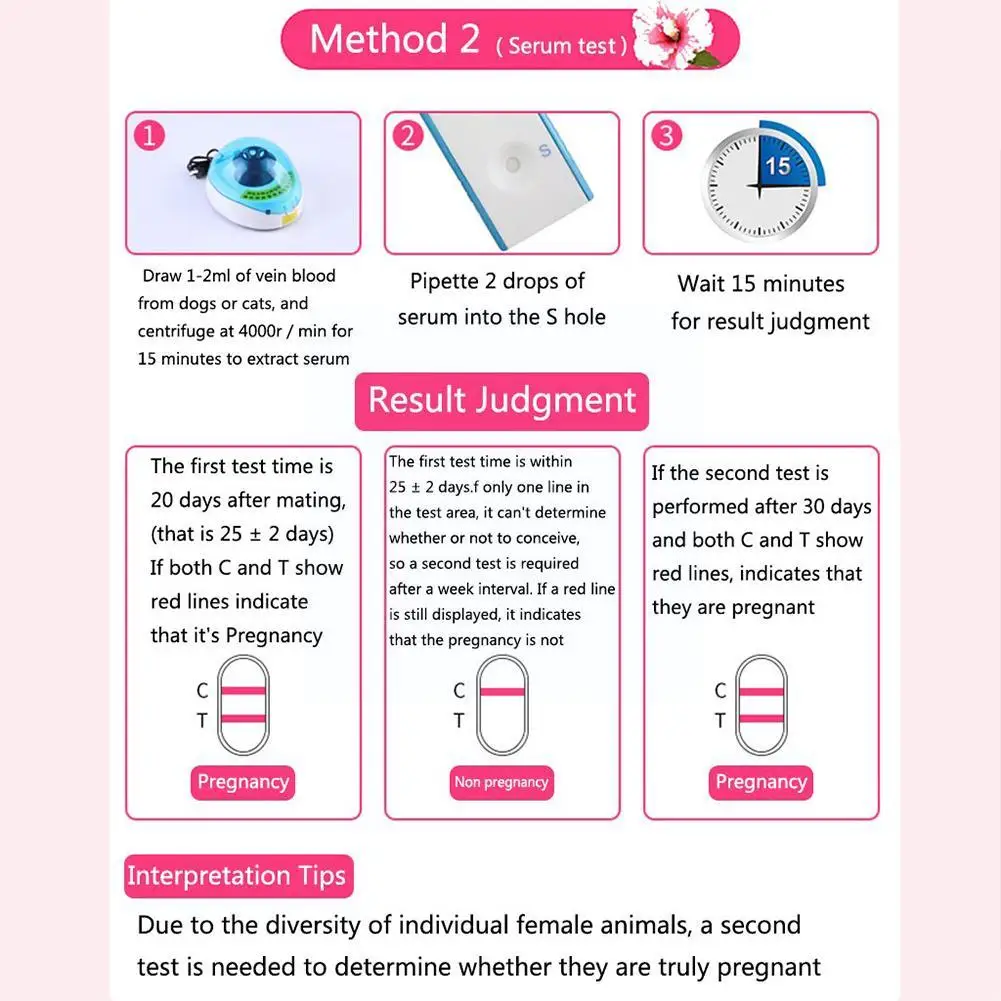 Method 2 ( Serum test )

1

Draw 1-2ml of vein blood from dogs or cats, and centrifuge at 4000r / min for 15 minutes to extract serum

2

S

Pipette 2 drops of serum into the S hole

3

15

Wait 15 minutes for result judgment

Result Judgment

The first test time is 20 days after mating, (that is 25 ± 2 days) If both C and T show red lines indicate that it's Pregnancy

C
T

Pregnancy

The first test time is within 25 ± 2 days.f only one line in the test area, it can't determine whether or not to conceive, so a second test is required after a week interval. If a red line is still displayed, it indicates that the pregnancy is not

C
T

Non pregnancy

If the second test is performed after 30 days and both C and T show red lines, indicates that they are pregnant

C
T

Pregnancy

Interpretation Tips

Due to the diversity of individual female animals, a second test is needed to determine whether they are truly pregnant